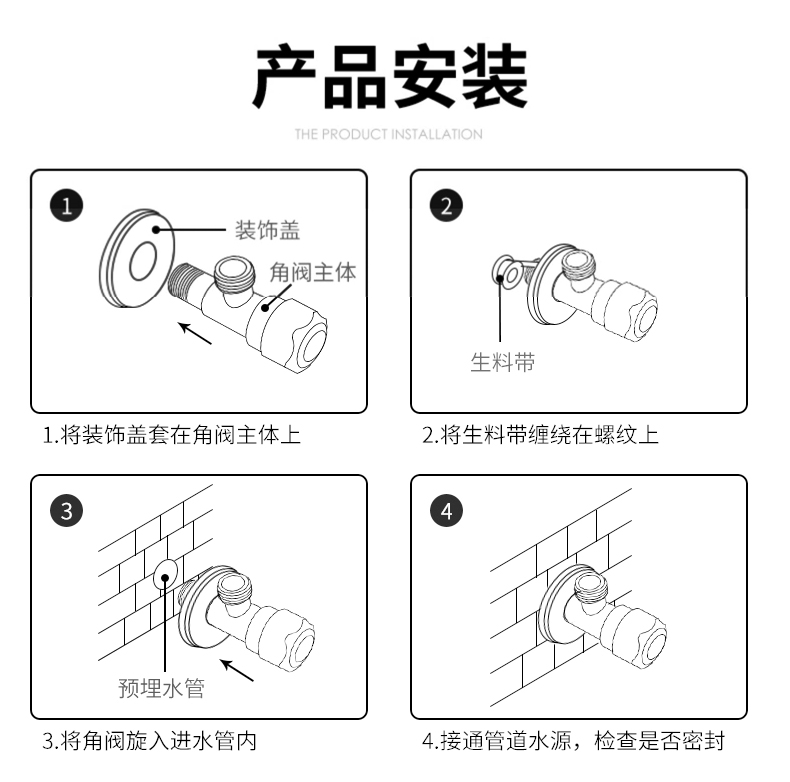 产品安装

THE PRODUCT INSTALLATION

1

装饰盖

角阀主体

1.将装饰盖套在角阀主体上

2

生料带

2.将生料带缠绕在螺纹上

3

预埋水管

3.将角阀旋入进水管内

4

4.接通管道水源，检查是否密封