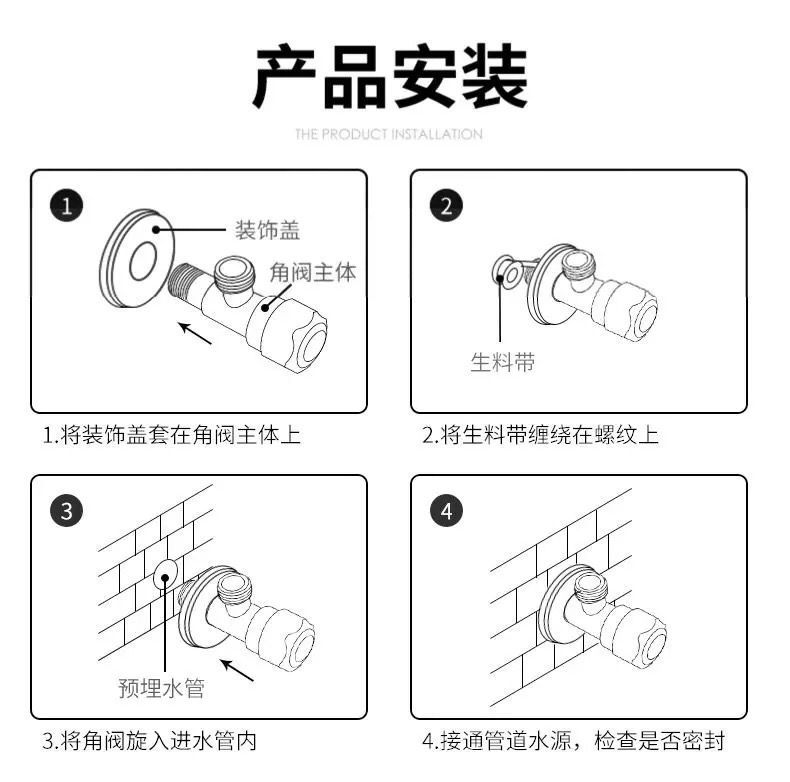 产品安装

THE PRODUCT INSTALLATION

1

装饰盖

角阀主体

1.将装饰盖套在角阀主体上

2

生料带

2.将生料带缠绕在螺纹上

3

预埋水管

3.将角阀旋入进水管内

4

4.接通管道水源，检查是否密封