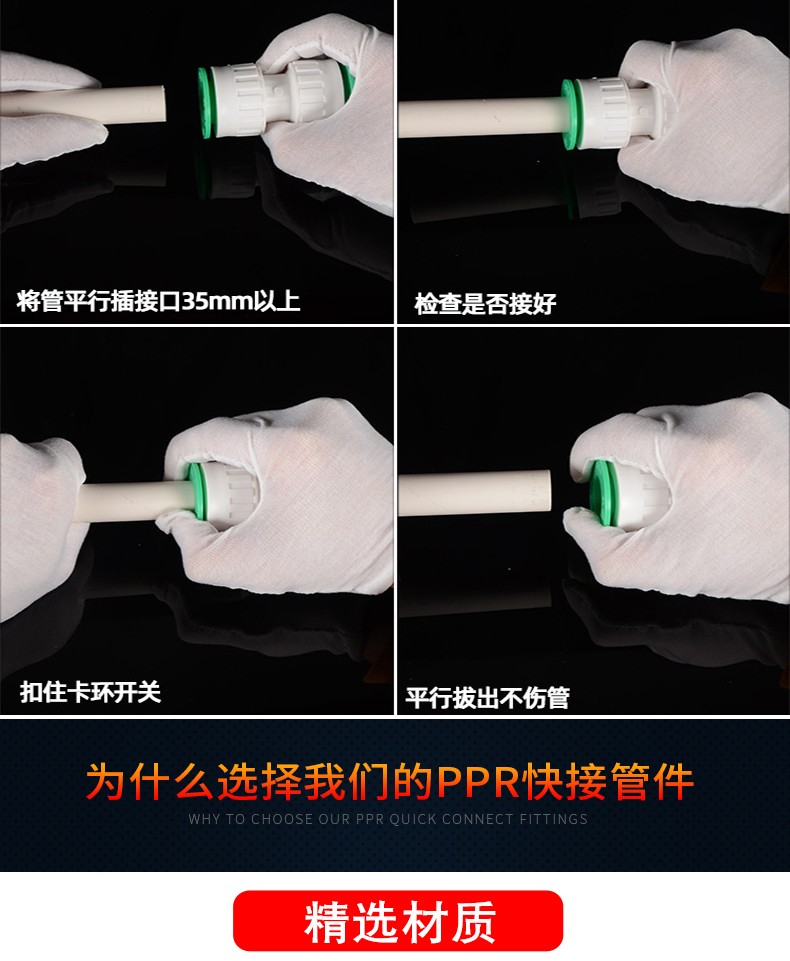 将管平行插接口35mm以上

检查是否接好

扣住卡环开关

平行拔出不伤管

为什么选择我们的PPR快接管件

WHY TO CHOOSE OUR PPR QUICK CONNECT FITTINGS

精选材质