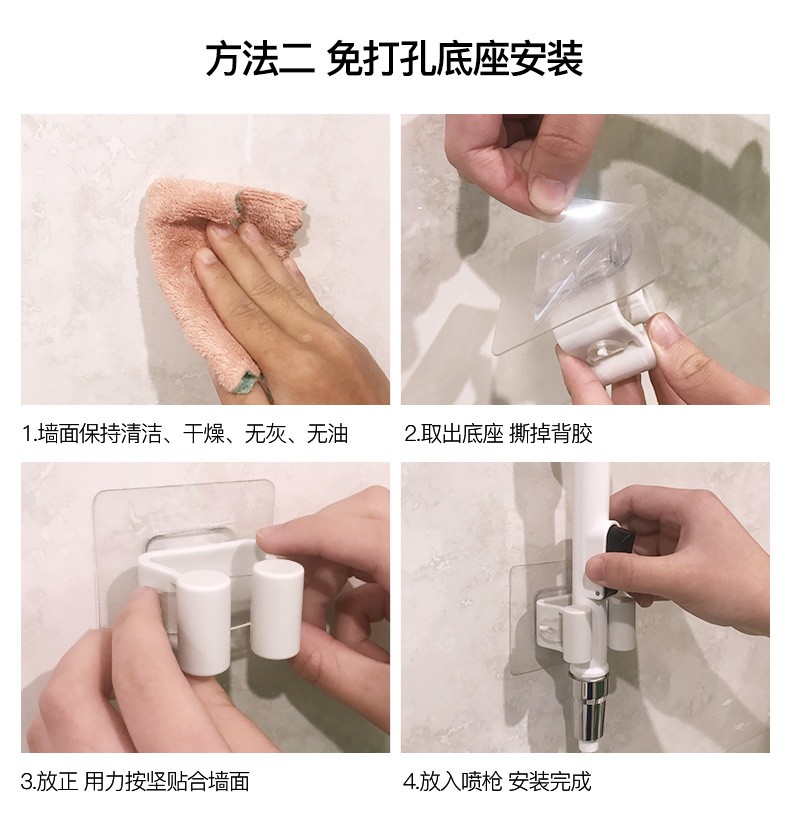 方法二 免打孔底座安装

1.墙面保持清洁、干燥、无灰、无油

2.取出底座 撕掉背胶

3.放正 用力按坚贴合墙面

4.放入喷枪 安装完成