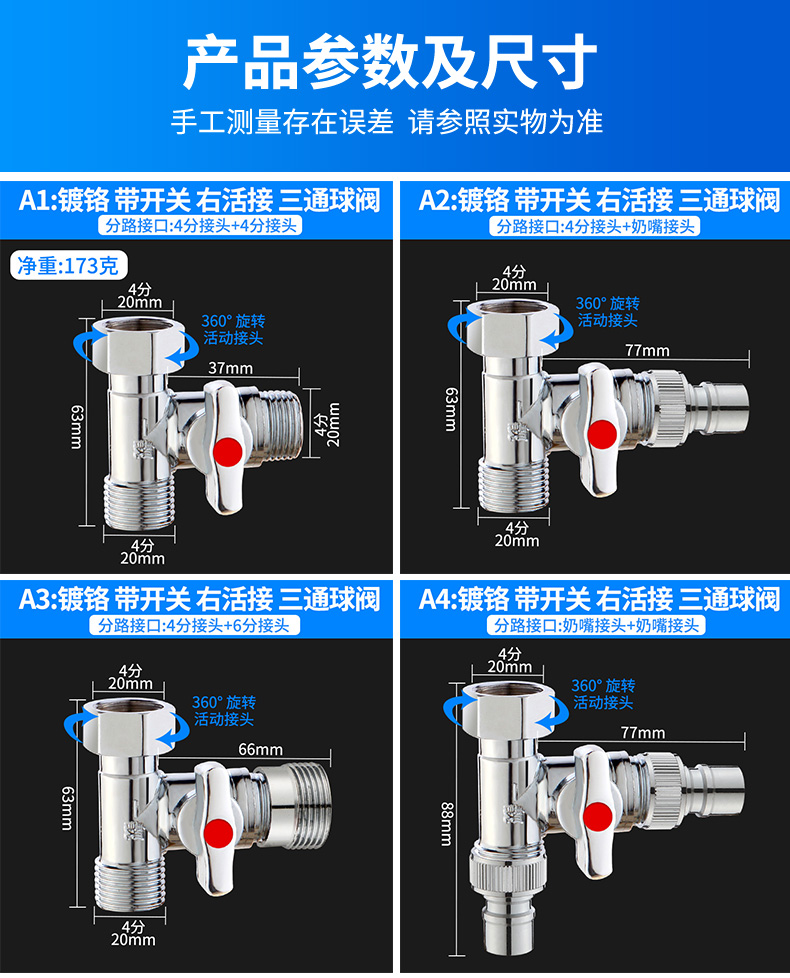 产品参数及尺寸
手工测量存在误差 请参照实物为准

A1:镀铬 带开关 右活接 三通球阀
分路接口:4分接头+4分接头
净重:173克
4分
20mm
360° 旋转
活动接头
37mm
63mm
4分
20mm
4分
20mm

A2:镀铬 带开关 右活接 三通球阀
分路接口:4分接头+奶嘴接头
4分
20mm
360° 旋转
活动接头
77mm
63mm
4分
20mm

A3:镀铬 带开关 右活接 三通球阀
分路接口:4分接头+6分接头
4分
20mm
360° 旋转
活动接头
66mm
63mm
4分
20mm

A4:镀铬 带开关 右活接 三通球阀
分路接口:奶嘴接头+奶嘴接头
4分
20mm
360° 旋转
活动接头
77mm
88mm