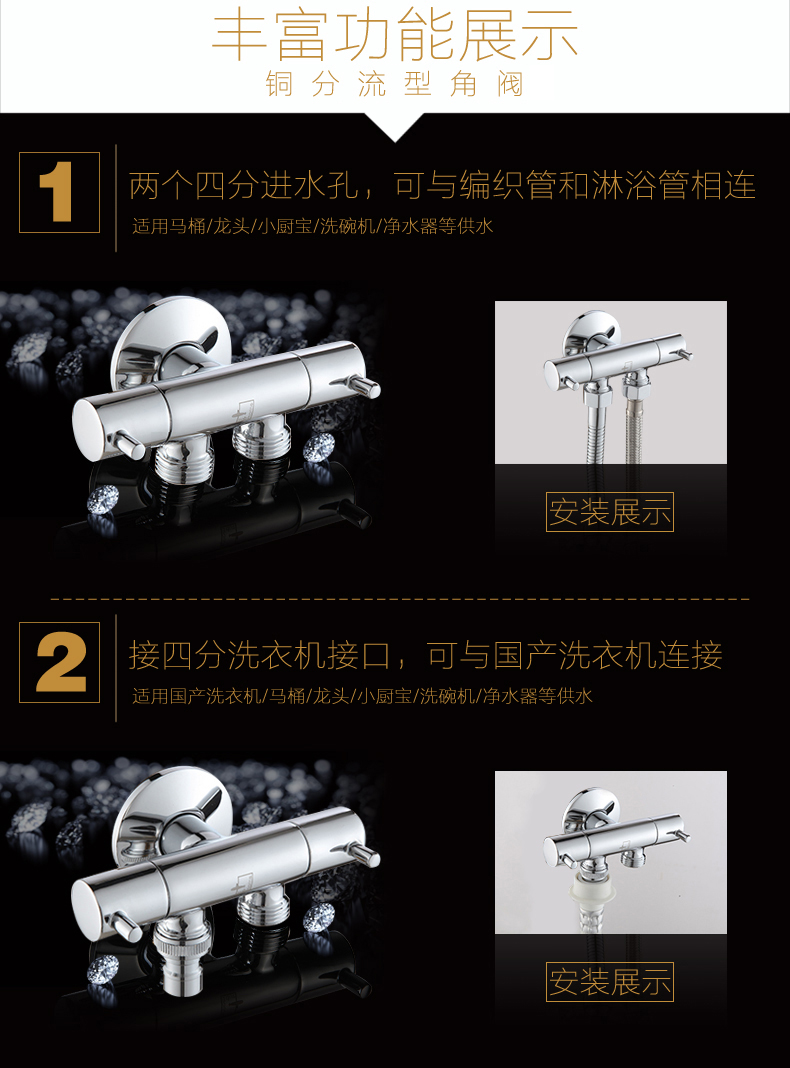 丰富功能展示
铜分流型角阀

1
两个四分进水孔，可与编织管和淋浴管相连
适用马桶/龙头/小厨宝/洗碗机/净水器等供水

安装展示

2
接四分洗衣机接口，可与国产洗衣机连接
适用国产洗衣机/马桶/龙头/小厨宝/洗碗机/净水器等供水

安装展示