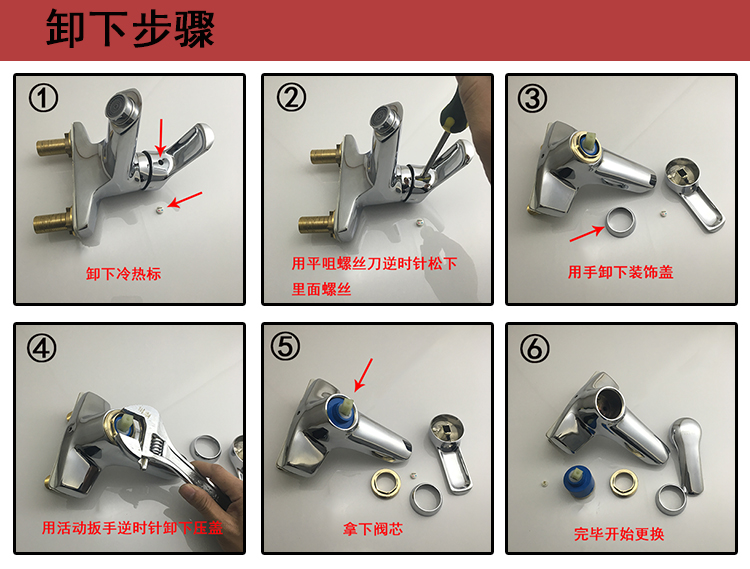 卸下步骤

①
卸下冷热标

②
用平咀螺丝刀逆时针松下里面螺丝

③
用手卸下装饰盖

④
用活动扳手逆时针卸下压盖

⑤
拿下阀芯

⑥
完毕开始更换