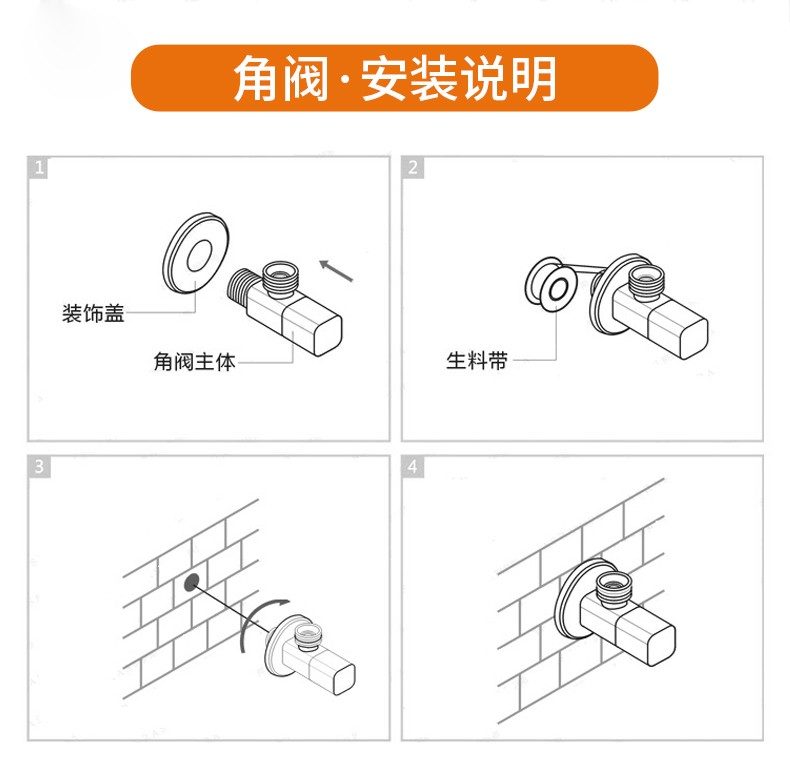 角阀·安装说明

1

装饰盖

角阀主体

2

生料带

3

4