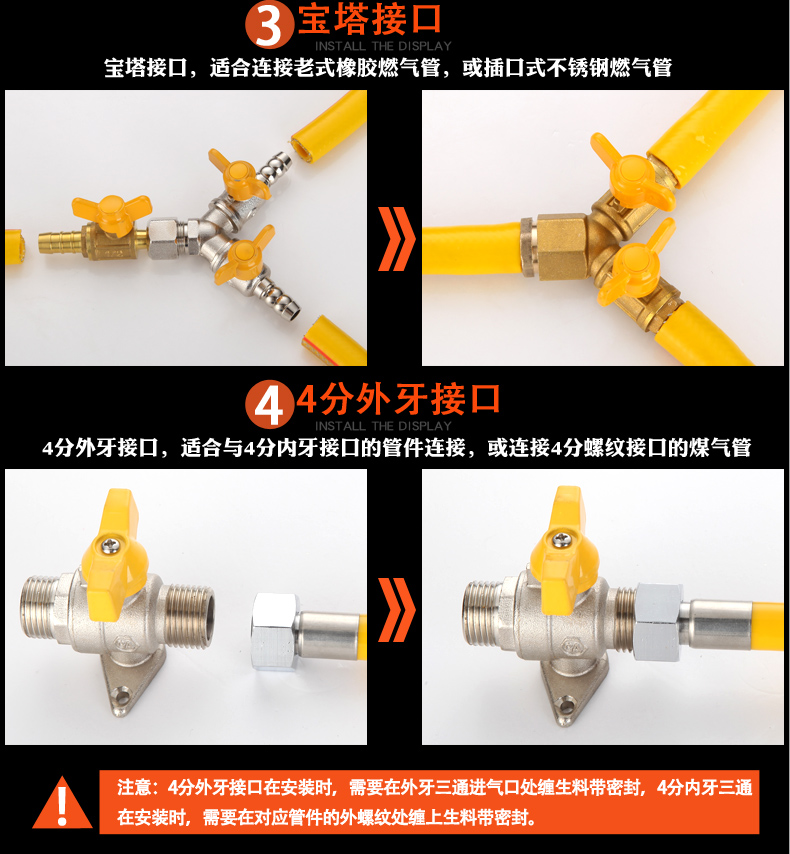 3 宝塔接口
INSTALL THE DISPLAY
宝塔接口，适合连接老式橡胶燃气管，或插口式不锈钢燃气管

4 4分外牙接口
INSTALL THE DISPLAY
4分外牙接口，适合与4分内牙接口的管件连接，或连接4分螺纹接口的煤气管

注意：4分外牙接口在安装时，需要在外牙三通进气口处缠生料带密封，4分内牙三通在安装时，需要在对应管件的外螺纹处缠上生料带密封。