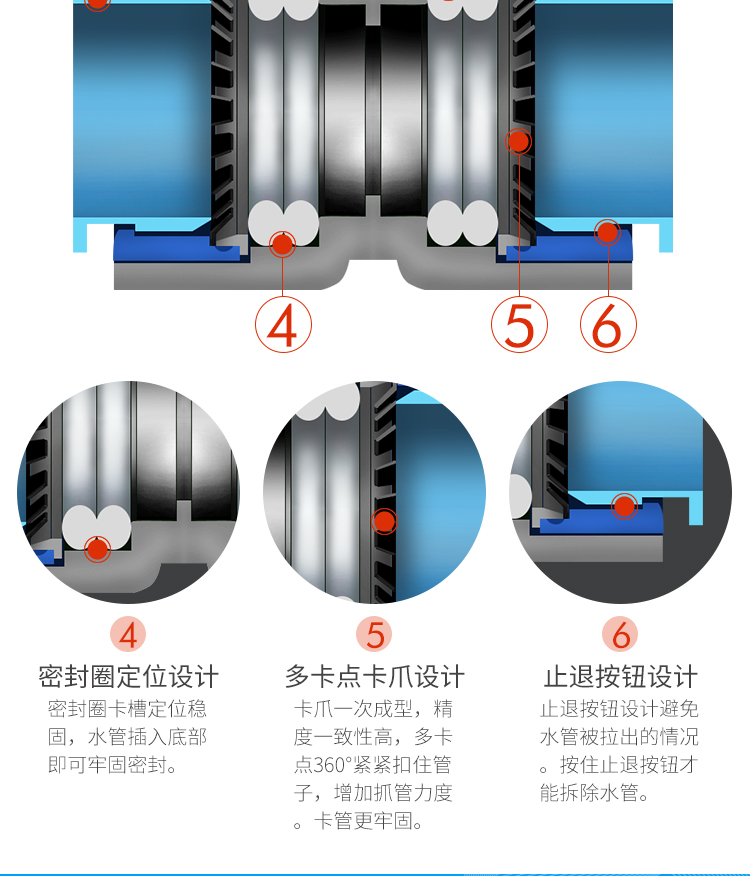 4

5

6

4

密封圈定位设计

密封圈卡槽定位稳固，水管插入底部即可牢固密封。

5

多卡点卡爪设计

卡爪一次成型，精度一致性高，多卡点360°紧紧扣住管子，增加抓管力度。卡管更牢固。

6

止退按钮设计

止退按钮设计避免水管被拉出的情况。按住止退按钮才能拆除水管。