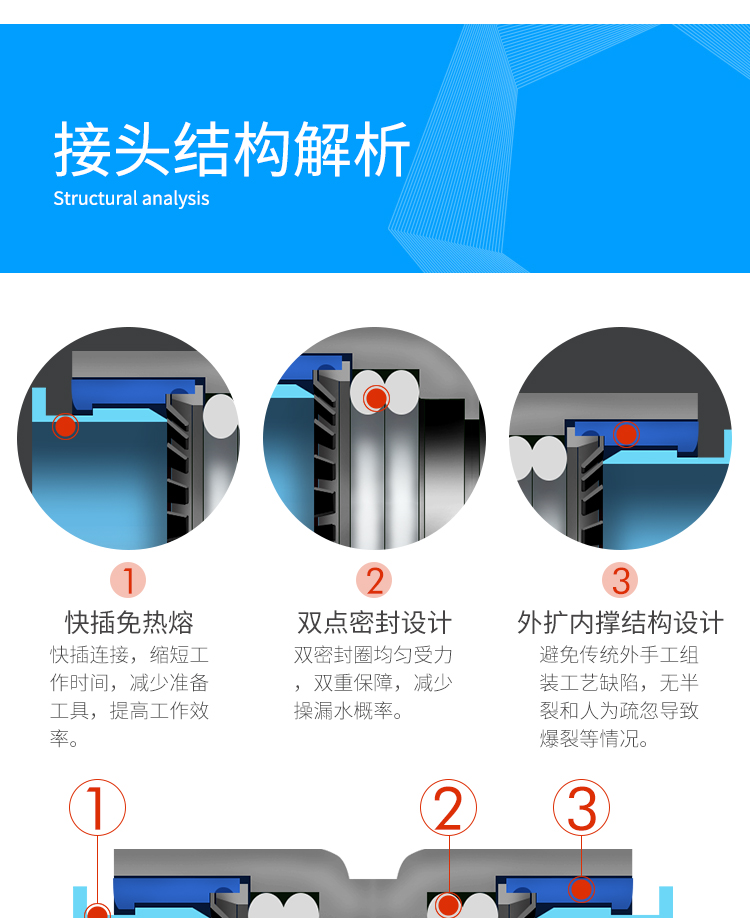 接头结构解析
Structural analysis

1
快插免热熔
快插连接，缩短工作时间，减少准备工具，提高工作效率。

2
双点密封设计
双密封圈均匀受力，双重保障，减少操漏水概率。

3
外扩内撑结构设计
避免传统外手工组装工艺缺陷，无半裂和人为疏忽导致爆裂等情况。

1
2
3