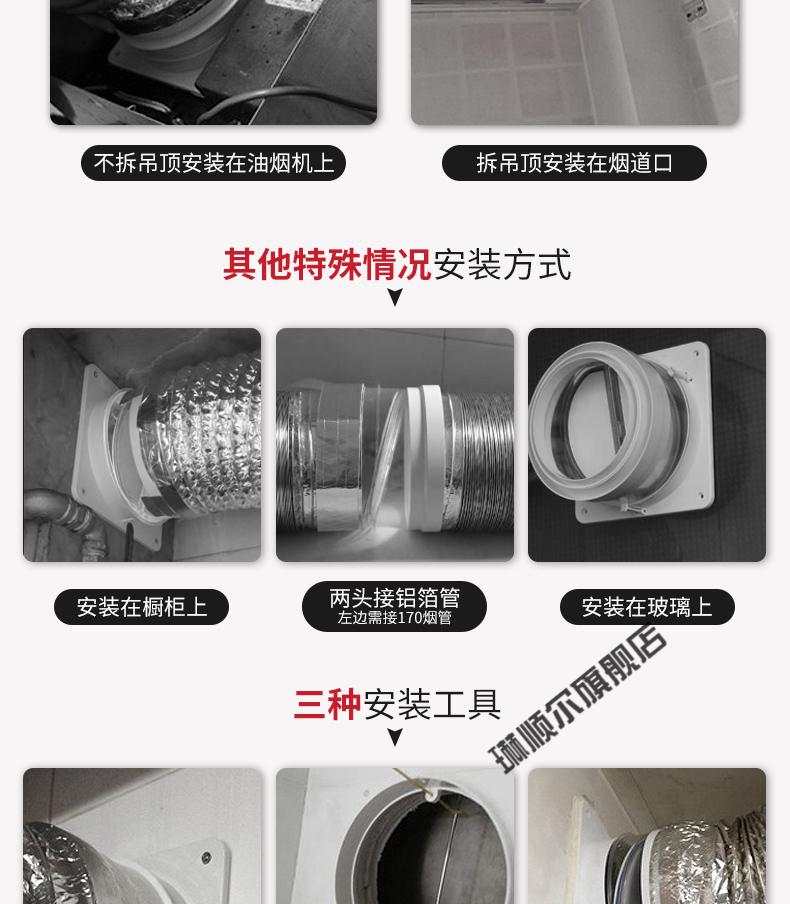 不拆吊顶安装在油烟机上

拆吊顶安装在烟道口

其他特殊情况安装方式

安装在橱柜上

两头接铝箔管
左边需接170烟管

安装在玻璃上

琳顺尔旗舰店

三种安装工具