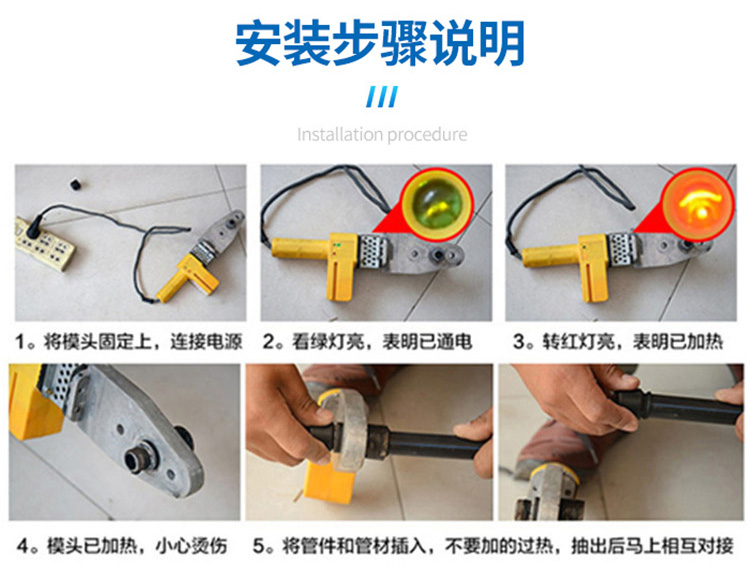 安装步骤说明

Installation procedure

1。将模头固定上，连接电源

2。看绿灯亮，表明已通电

3。转红灯亮，表明已加热

4。模头已加热，小心烫伤

5。将管件和管材插入，不要加的过热，抽出后马上相互对接