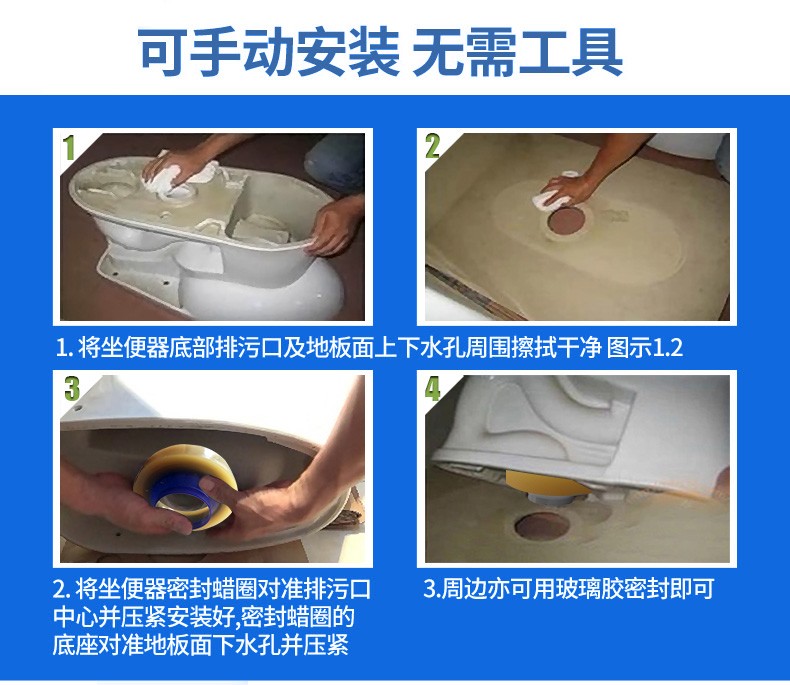 可手动安装 无需工具

1

2

1. 将坐便器底部排污口及地板面上下水孔周围擦拭干净 图示1.2

3

4

2. 将坐便器密封蜡圈对准排污口中心并压紧安装好,密封蜡圈的底座对准地板面下水孔并压紧

3.周边亦可用玻璃胶密封即可