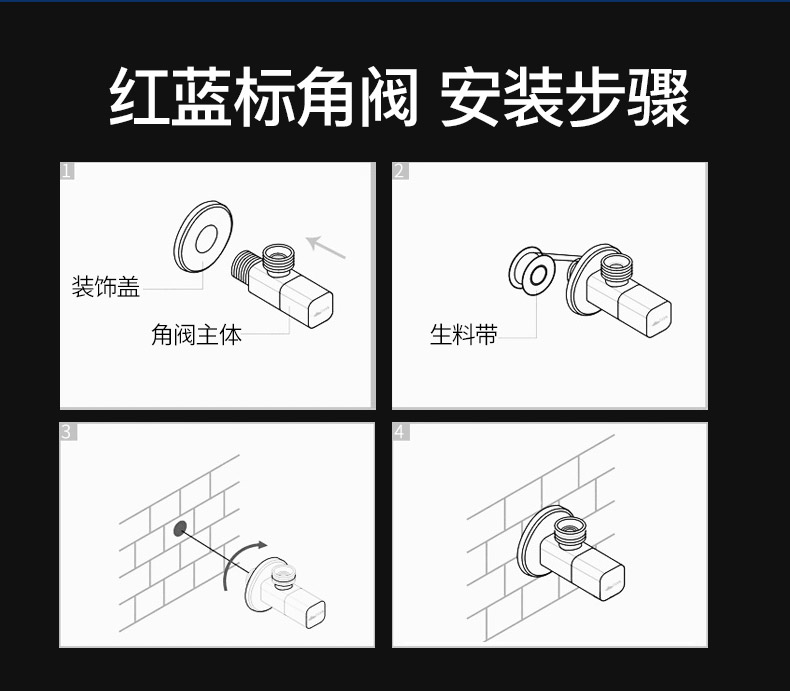 红蓝标角阀 安装步骤

1

装饰盖

角阀主体

2

生料带

3

4