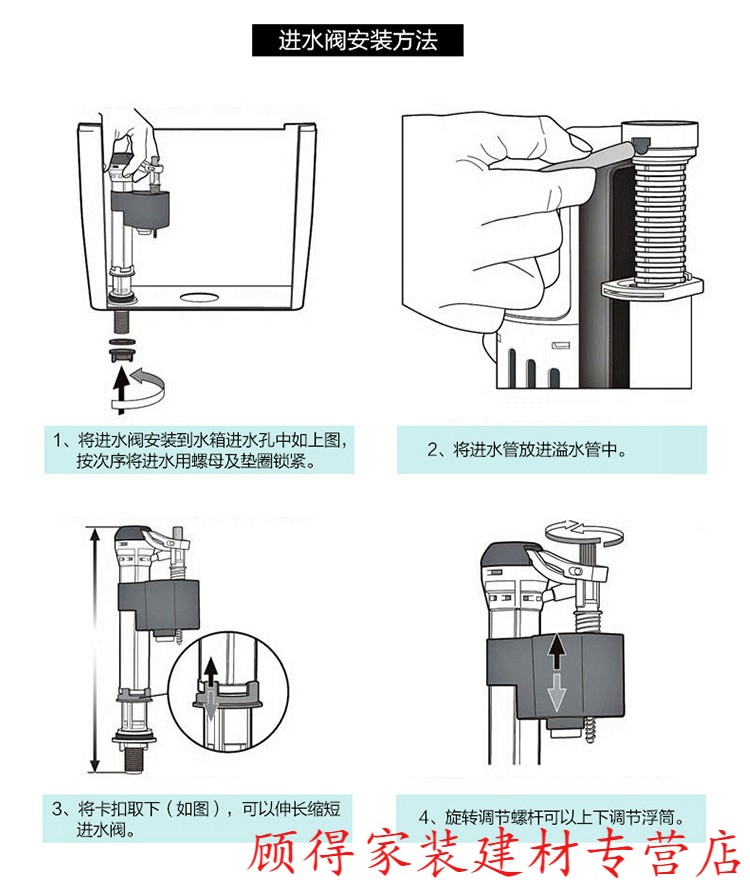 进水阀安装方法

1、将进水阀安装到水箱进水孔中如上图，按次序将进水用螺母及垫圈锁紧。

2、将进水管放进溢水管中。

3、将卡扣取下（如图），可以伸长缩短进水阀。

4、旋转调节螺杆可以上下调节浮筒。

顾得家装建材专营店