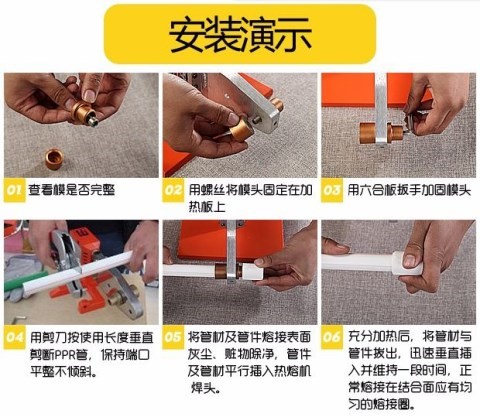 安装演示

01 查看模是否完整

02 用螺丝将模头固定在加热板上

03 用六合板扳手加固模头

04 用剪刀按使用长度垂直剪断PPR管，保持端口平整不倾斜。

05 将管材及管件熔接表面灰尘、赃物除净，管件及管材平行插入热熔机焊头。

06 充分加热后，将管材与管件拔出，迅速垂直插入并维持一段时间，正常熔接在结合面应有均匀的熔接圈。