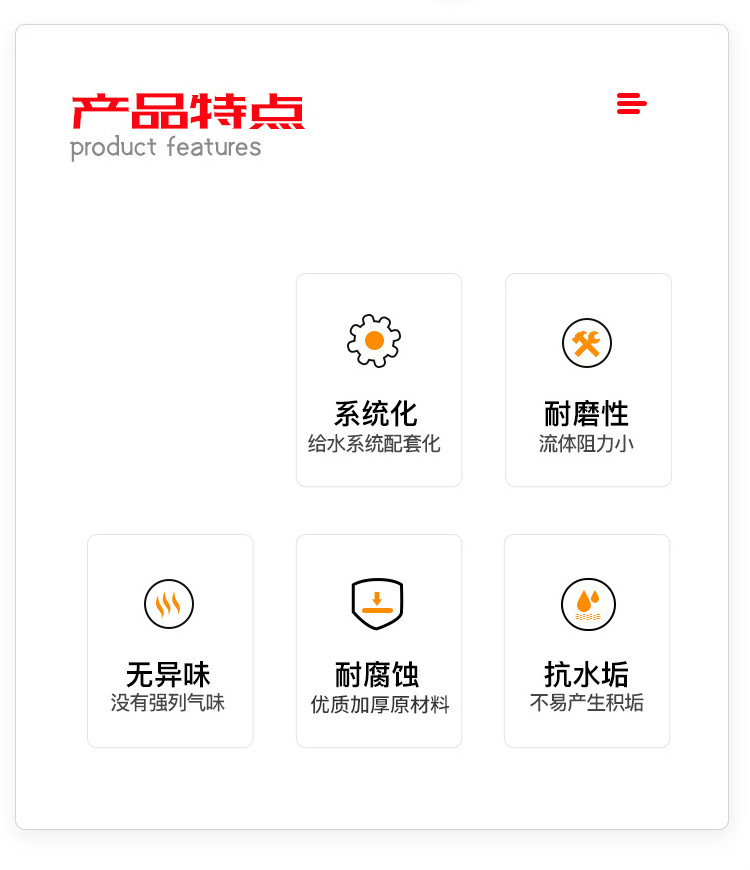 产品特点
product features

系统化
给水系统配套化

耐磨性
流体阻力小

无异味
没有强列气味

耐腐蚀
优质加厚原材料

抗水垢
不易产生积垢