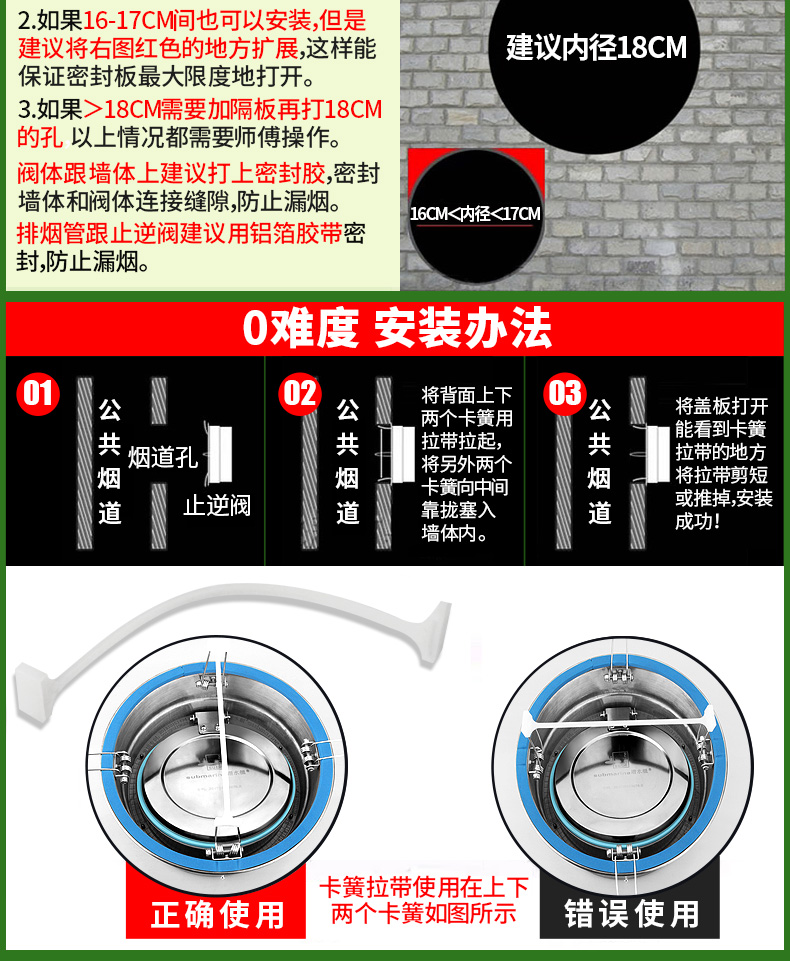 2.如果16-17CM间也可以安装,但是建议将右图红色的地方扩展,这样能保证密封板最大限度地打开。

3.如果>18CM需要加隔板再打18CM的孔 以上情况都需要师傅操作。

阀体跟墙体上建议打上密封胶,密封墙体和阀体连接缝隙,防止漏烟。

排烟管跟止逆阀建议用铝箔胶带密封,防止漏烟。

建议内径18CM

16CM<内径<17CM

0难度 安装办法

01 公共烟道 烟道孔 止逆阀

02 公共烟道 将背面上下两个卡簧用拉带拉起,将另外两个卡簧向中间靠拢塞入墙体内。

03 公共烟道 将盖板打开能看到卡簧拉带的地方将拉带剪短或推掉,安装成功!

正确使用

卡簧拉带使用在上下两个卡簧如图所示

错误使用