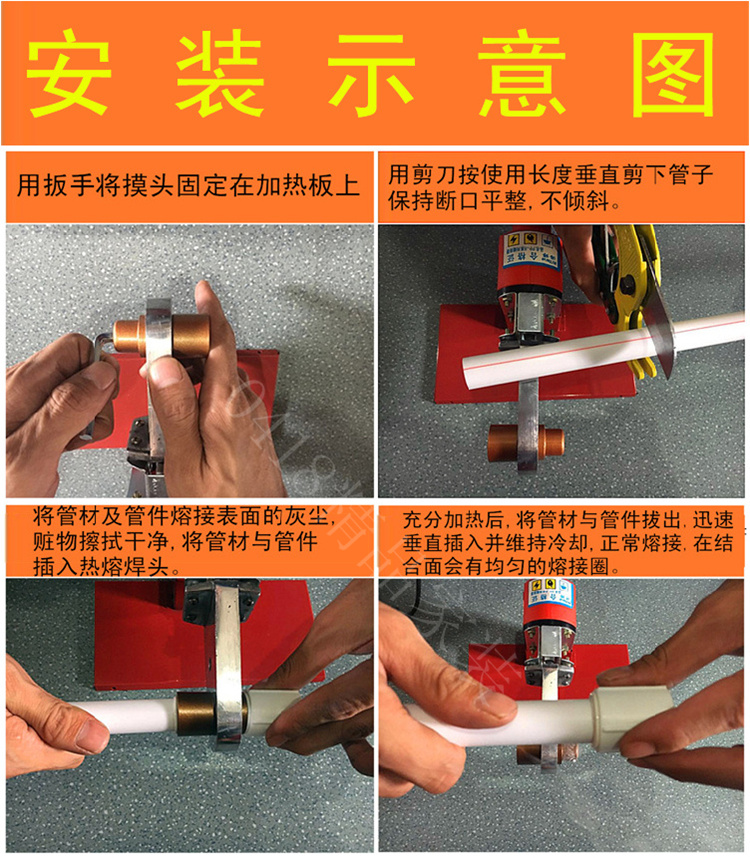 安装示意图

用扳手将摸头固定在加热板上

用剪刀按使用长度垂直剪下管子保持断口平整，不倾斜。

将管材及管件熔接表面的灰尘，赃物擦拭干净，将管材与管件插入热熔焊头。

充分加热后，将管材与管件拔出，迅速垂直插入并维持冷却，正常熔接，在结合面会有均匀的熔接圈。