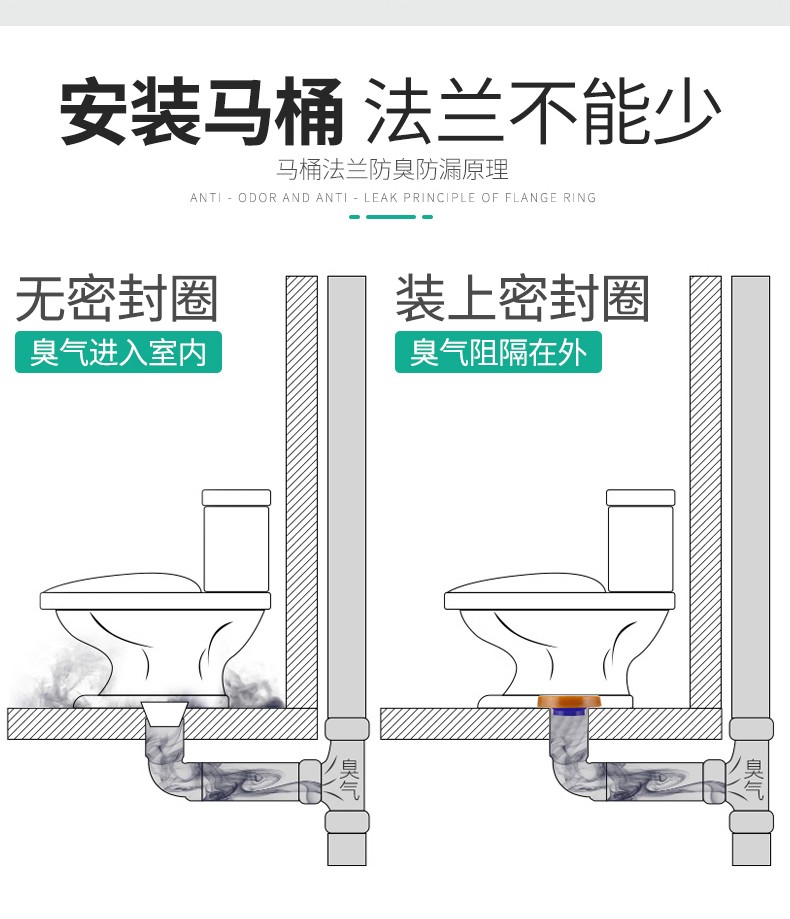 安装马桶 法兰不能少

马桶法兰防臭防漏原理

ANTI - ODOR AND ANTI - LEAK PRINCIPLE OF FLANGE RING

无密封圈

臭气进入室内

臭气

装上密封圈

臭气阻隔在外

臭气