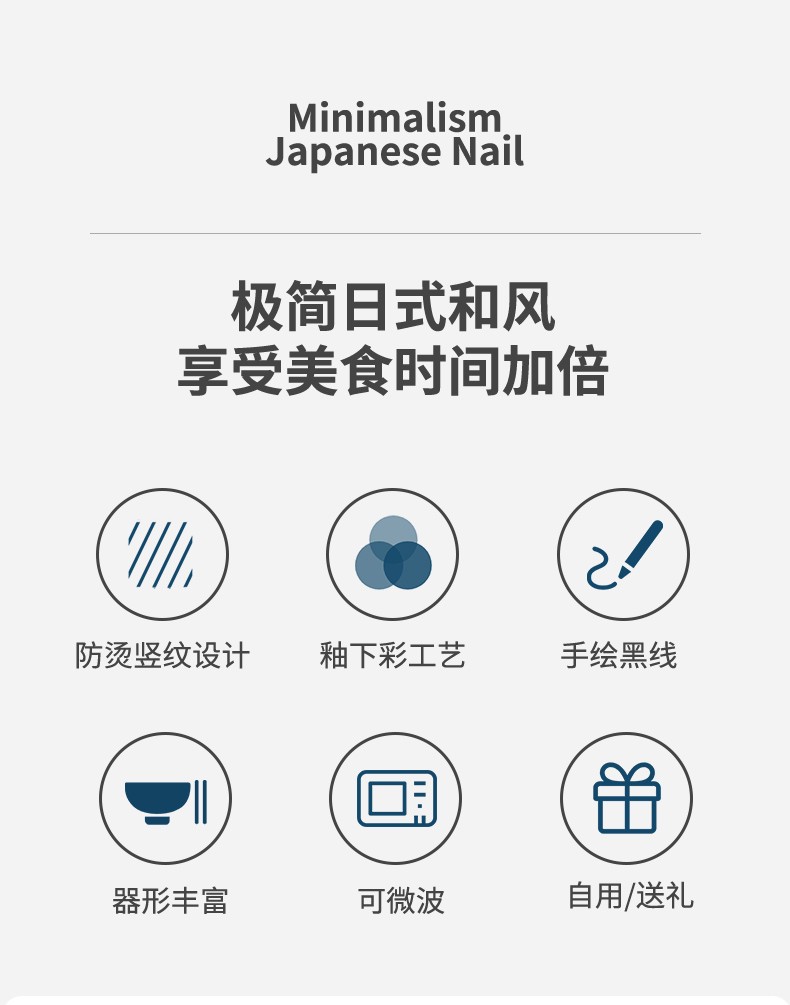 Minimalism
Japanese Nail

极简日式和风
享受美食时间加倍

防烫竖纹设计

釉下彩工艺

手绘黑线

器形丰富

可微波

自用/送礼