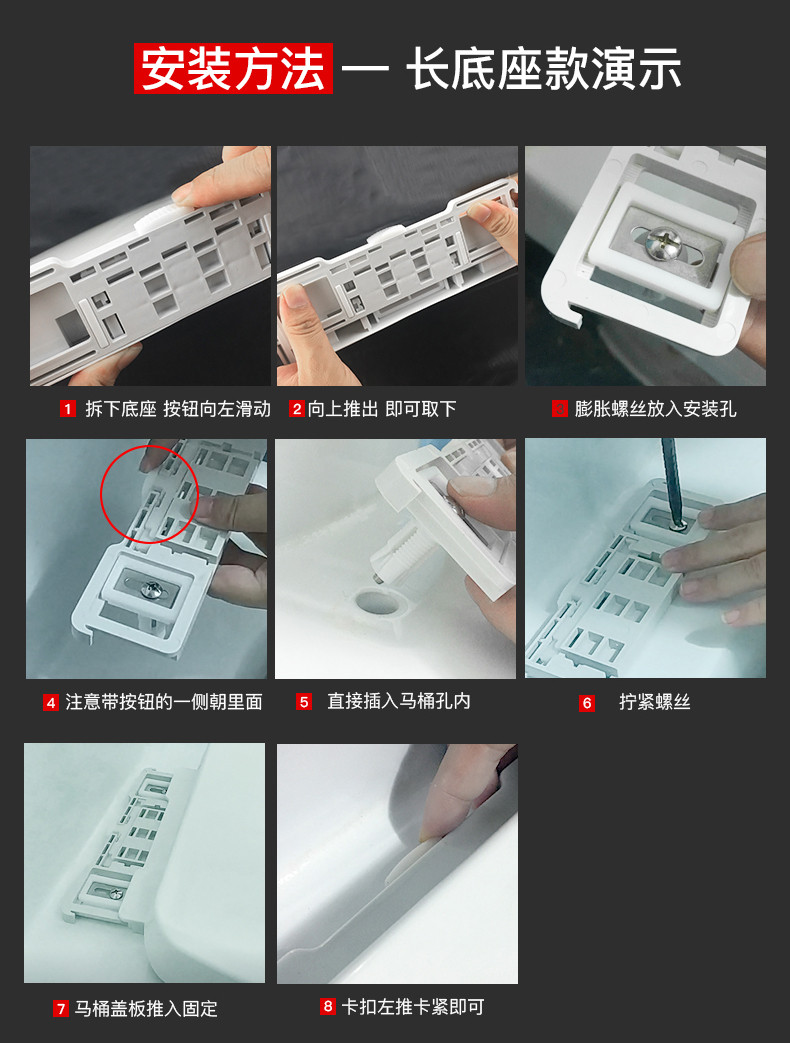 安装方法 — 长底座款演示

1 拆下底座 按钮向左滑动

2 向上推出 即可取下

3 膨胀螺丝放入安装孔

4 注意带按钮的一侧朝里面

5 直接插入马桶孔内

6 拧紧螺丝

7 马桶盖板推入固定

8 卡扣左推卡紧即可