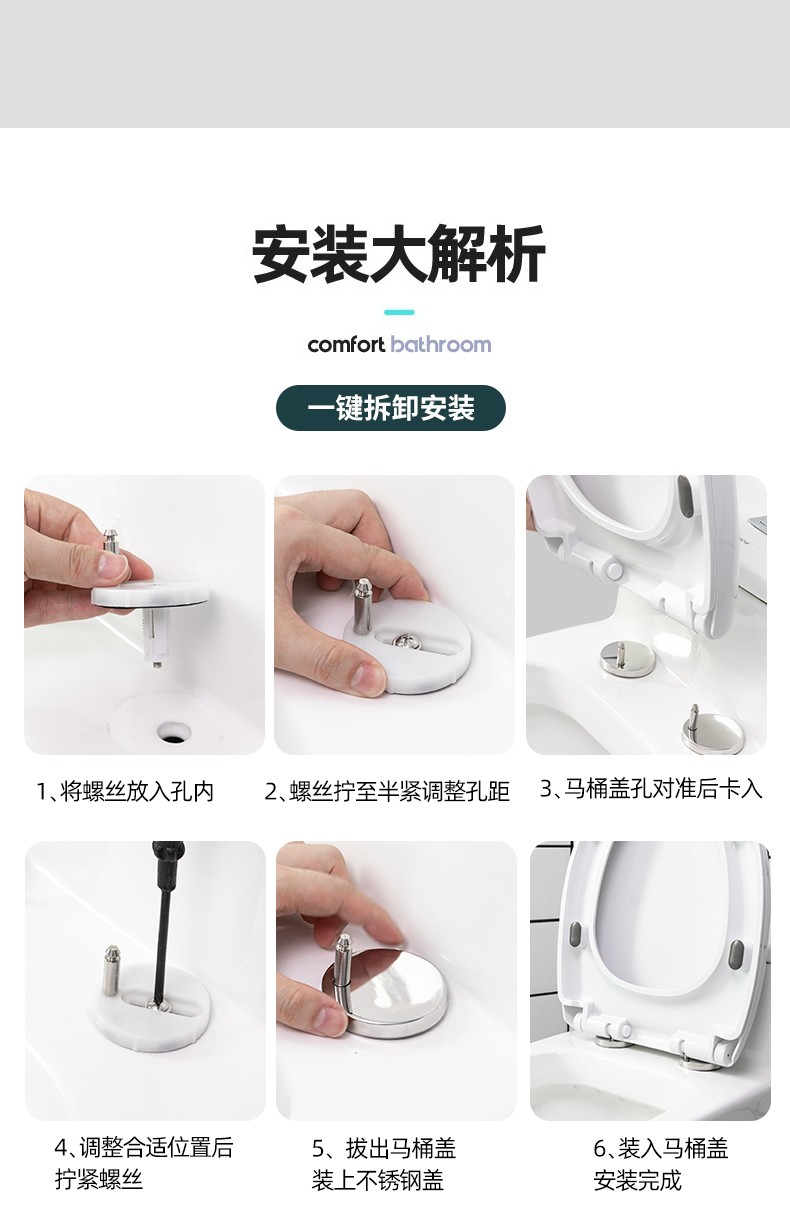 安装大解析

comfort bathroom

一键拆卸安装

1、将螺丝放入孔内

2、螺丝拧至半紧调整孔距

3、马桶盖孔对准后卡入

4、调整合适位置后拧紧螺丝

5、拔出马桶盖装上不锈钢盖

6、装入马桶盖安装完成