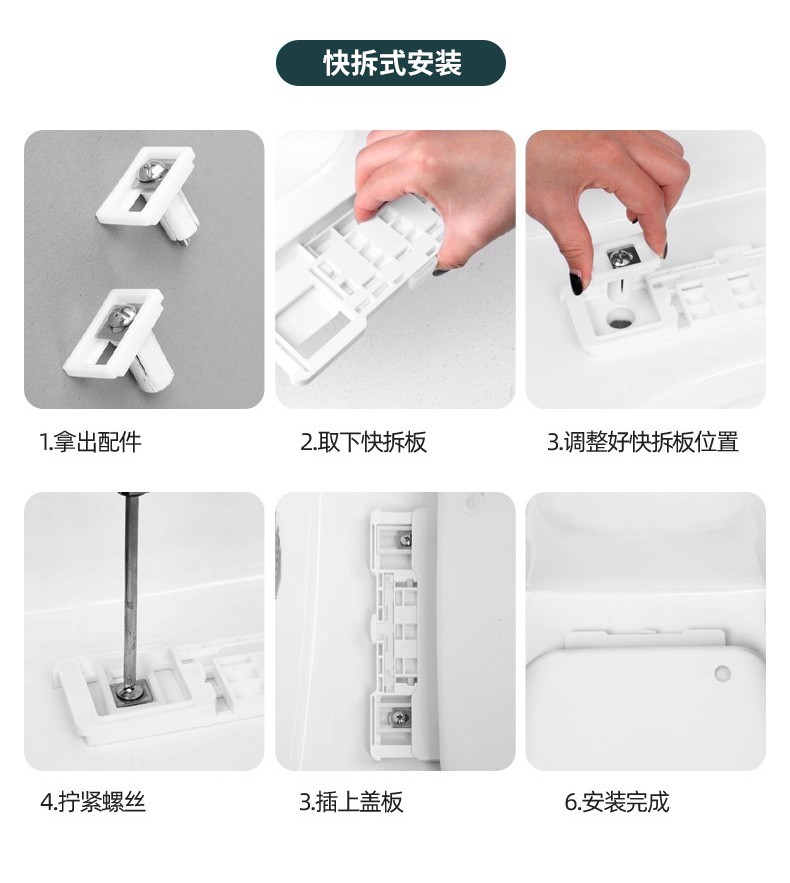 快拆式安装

1.拿出配件

2.取下快拆板

3.调整好快拆板位置

4.拧紧螺丝

3.插上盖板

6.安装完成