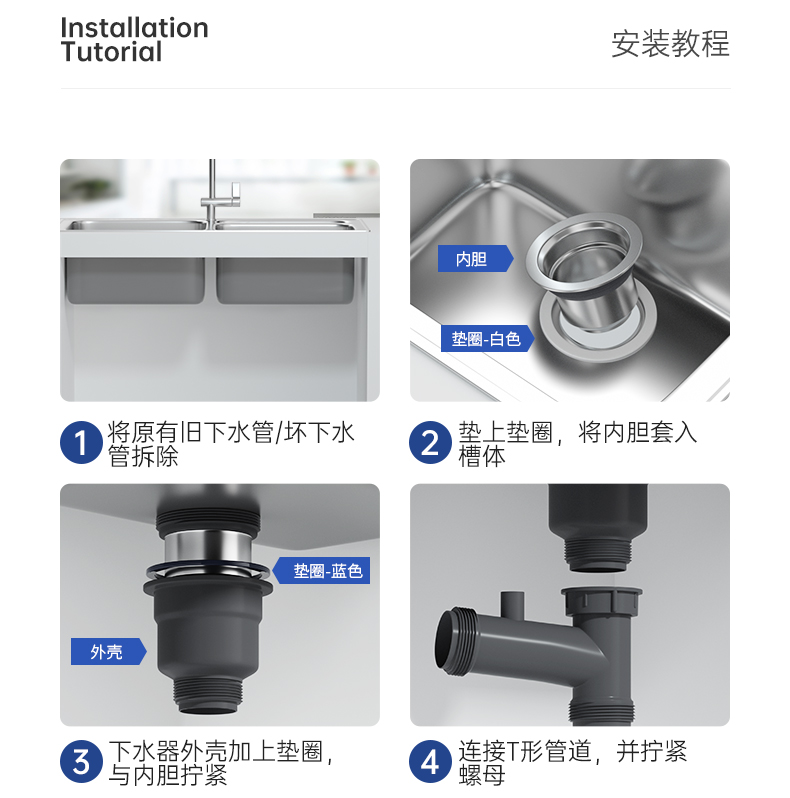 Installation Tutorial

安装教程

内胆

垫圈-白色

1 将原有旧下水管/坏下水管拆除

2 垫上垫圈，将内胆套入槽体

垫圈-蓝色

外壳

3 下水器外壳加上垫圈，与内胆拧紧

4 连接T形管道，并拧紧螺母