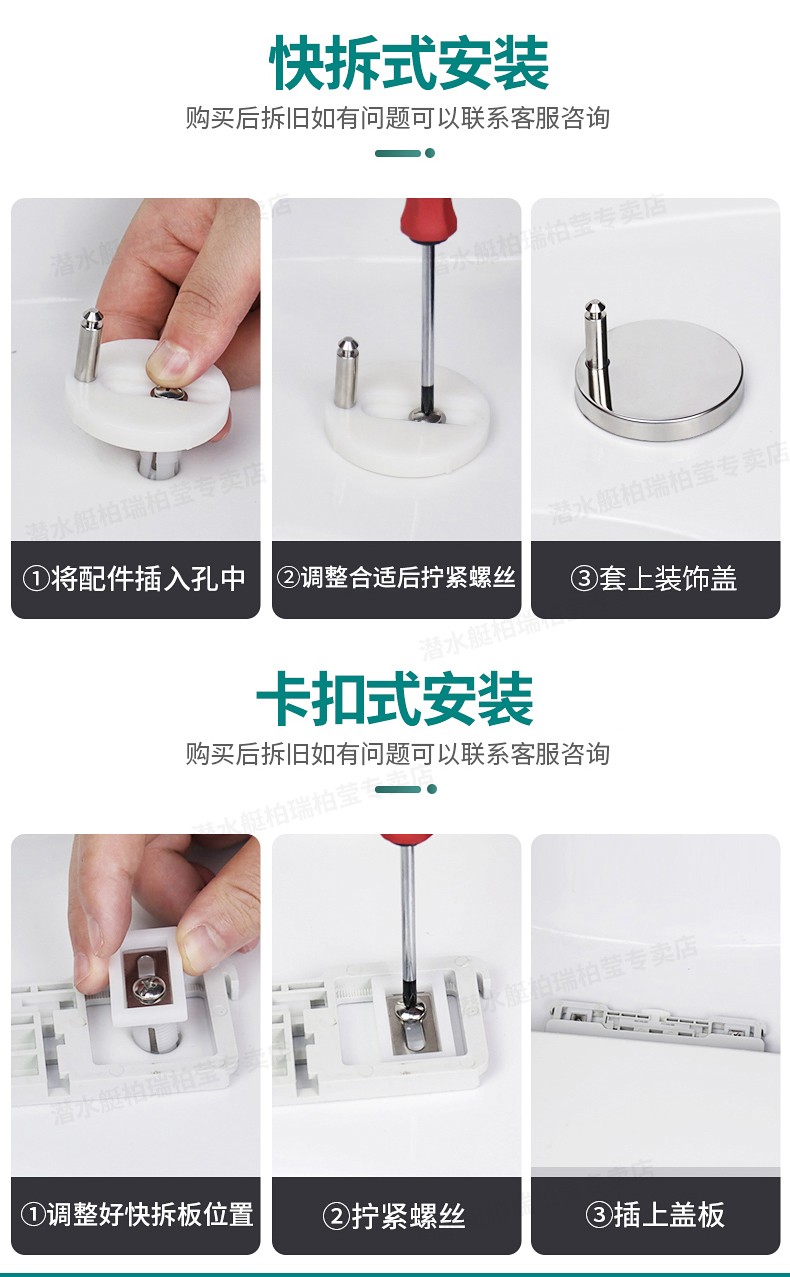 快拆式安装

购买后拆旧如有问题可以联系客服咨询

潜水艇柏瑞柏莹专卖店

①将配件插入孔中

②调整合适后拧紧螺丝

③套上装饰盖

卡扣式安装

购买后拆旧如有问题可以联系客服咨询

①调整好快拆板位置

②拧紧螺丝

③插上盖板