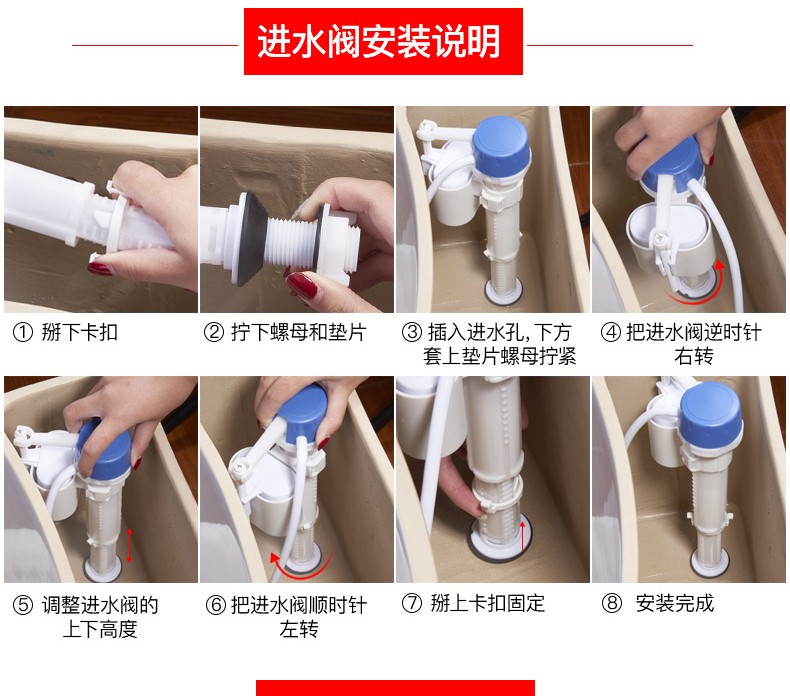 进水阀安装说明

① 掰下卡扣

② 拧下螺母和垫片

③ 插入进水孔，下方套上垫片螺母拧紧

④ 把进水阀逆时针右转

⑤ 调整进水阀的上下高度

⑥ 把进水阀顺时针左转

⑦ 掰上卡扣固定

⑧ 安装完成