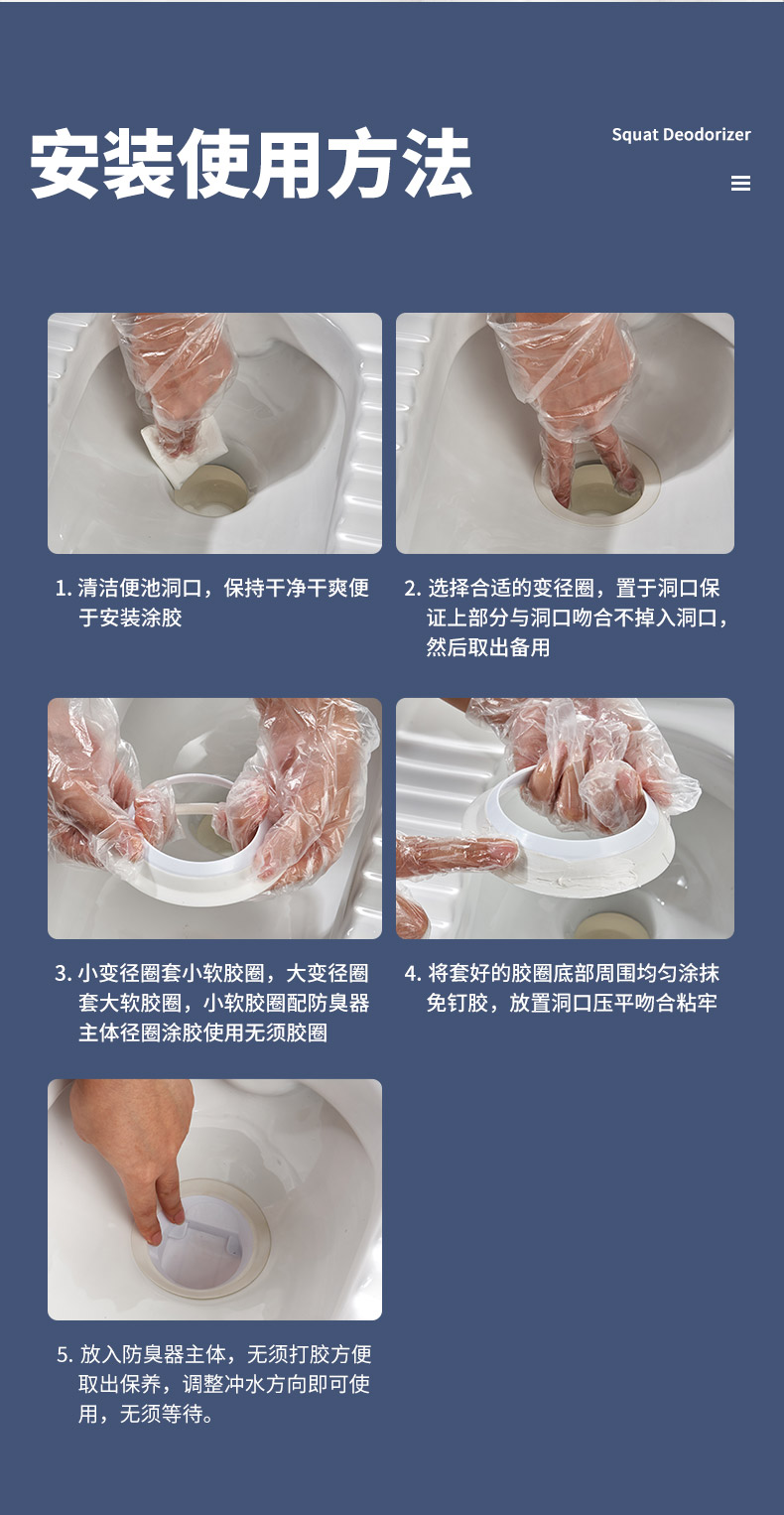 安装使用方法

Squat Deodorizer

1. 清洁便池洞口，保持干净干爽便于安装涂胶

2. 选择合适的变径圈，置于洞口保证上部分与洞口吻合不掉入洞口，然后取出备用

3. 小变径圈套小软胶圈，大变径圈套大软胶圈，小软胶圈配防臭器主体径圈涂胶使用无须胶圈

4. 将套好的胶圈底部周围均匀涂抹免钉胶，放置洞口压平吻合粘牢

5. 放入防臭器主体，无须打胶方便取出保养，调整冲水方向即可使用，无须等待。