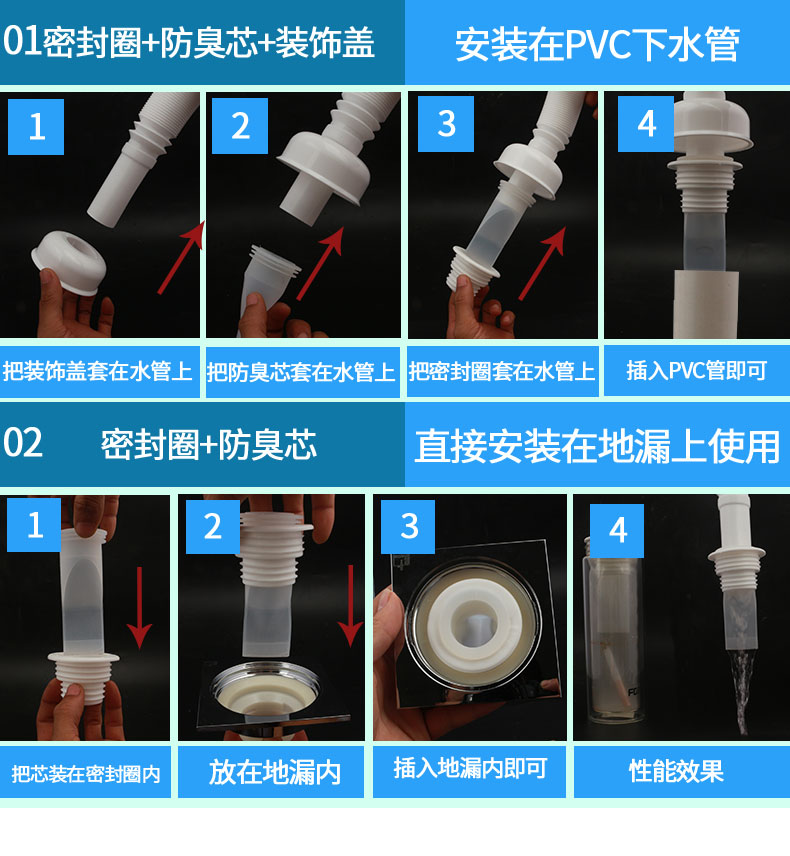 01密封圈+防臭芯+装饰盖

安装在PVC下水管

1

2

3

4

把装饰盖套在水管上

把防臭芯套在水管上

把密封圈套在水管上

插入PVC管即可

02 密封圈+防臭芯

直接安装在地漏上使用

1

2

3

4

把芯装在密封圈内

放在地漏内

插入地漏内即可

性能效果