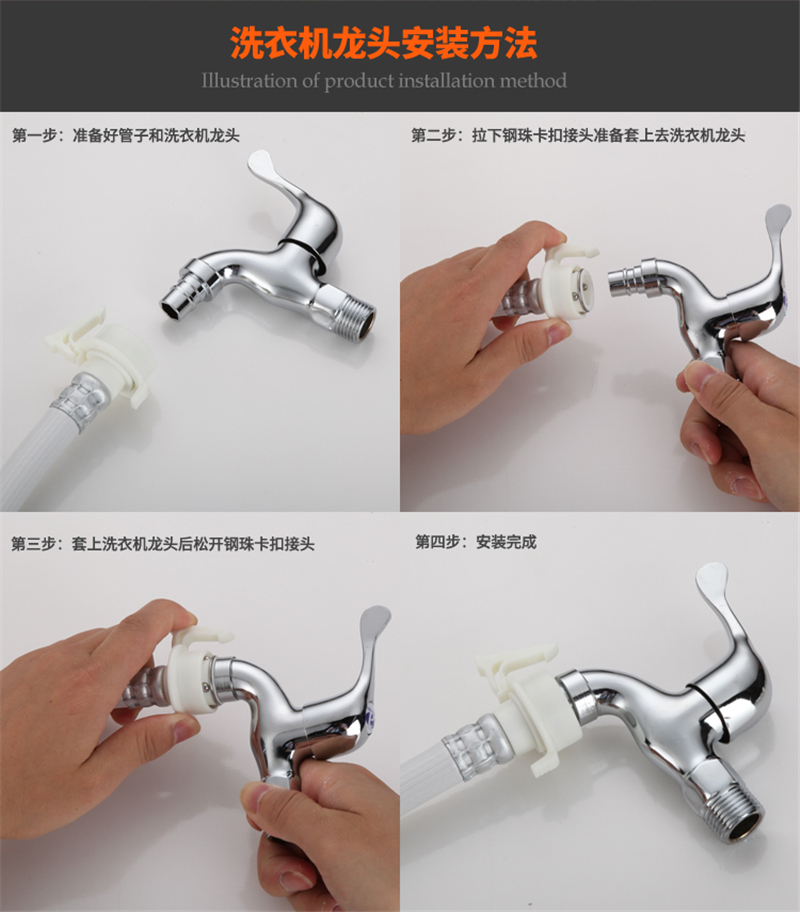 洗衣机龙头安装方法

Illustration of product installation method

第一步：准备好管子和洗衣机龙头

第二步：拉下钢珠卡扣接头准备套上去洗衣机龙头

第三步：套上洗衣机龙头后松开钢珠卡扣接头

第四步：安装完成