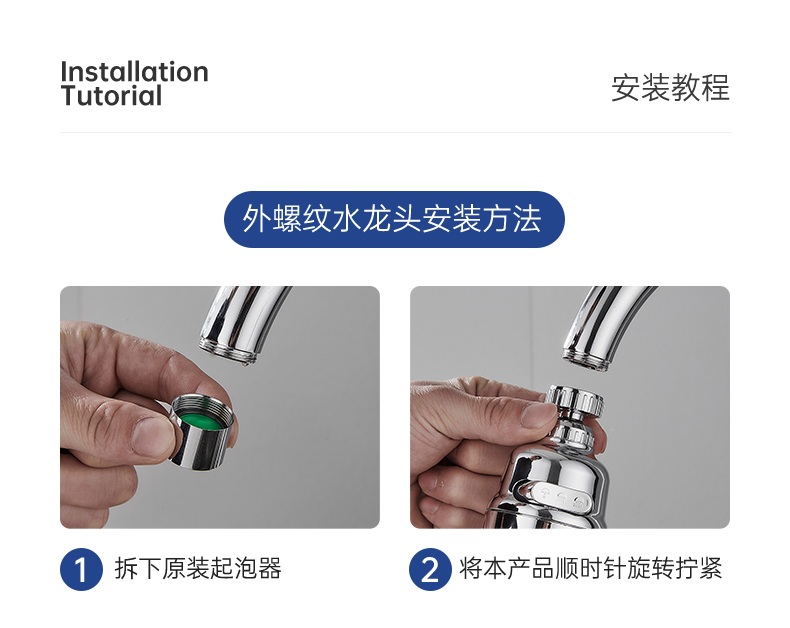 Installation Tutorial

安装教程

外螺纹水龙头安装方法

1 拆下原装起泡器

2 将本产品顺时针旋转拧紧