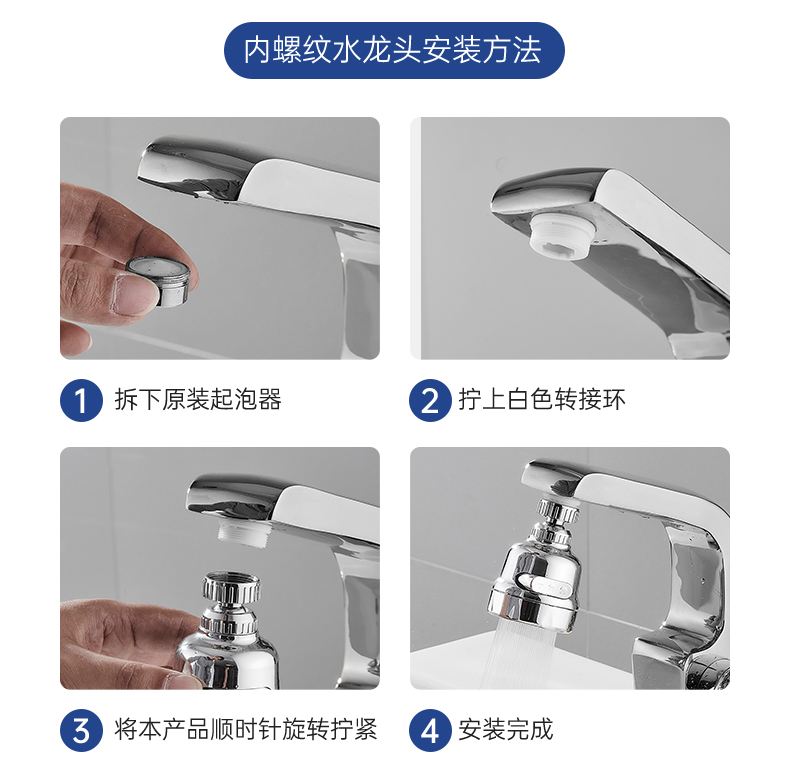 内螺纹水龙头安装方法

1 拆下原装起泡器

2 拧上白色转接环

3 将本产品顺时针旋转拧紧

4 安装完成