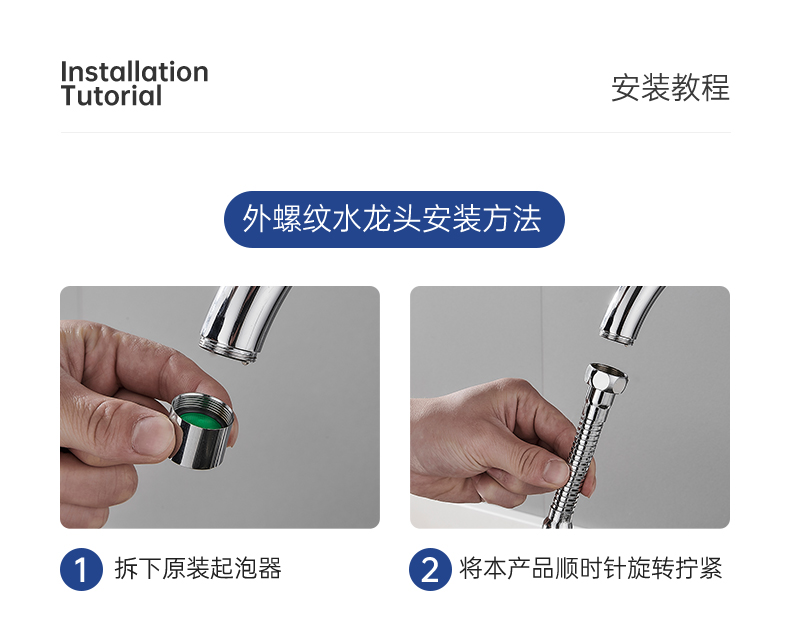 Installation Tutorial

安装教程

外螺纹水龙头安装方法

1 拆下原装起泡器

2 将本产品顺时针旋转拧紧