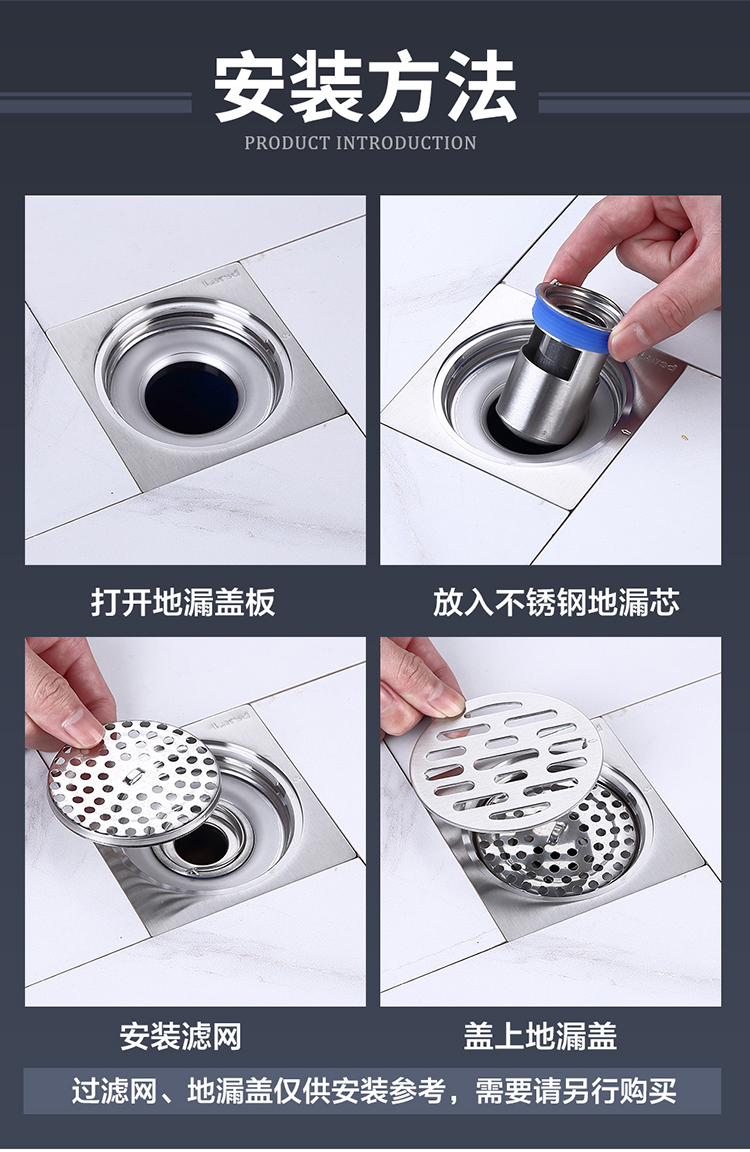 安装方法

PRODUCT INTRODUCTION

打开地漏盖板

放入不锈钢地漏芯

安装滤网

盖上地漏盖

过滤网、地漏盖仅供安装参考，需要请另行购买