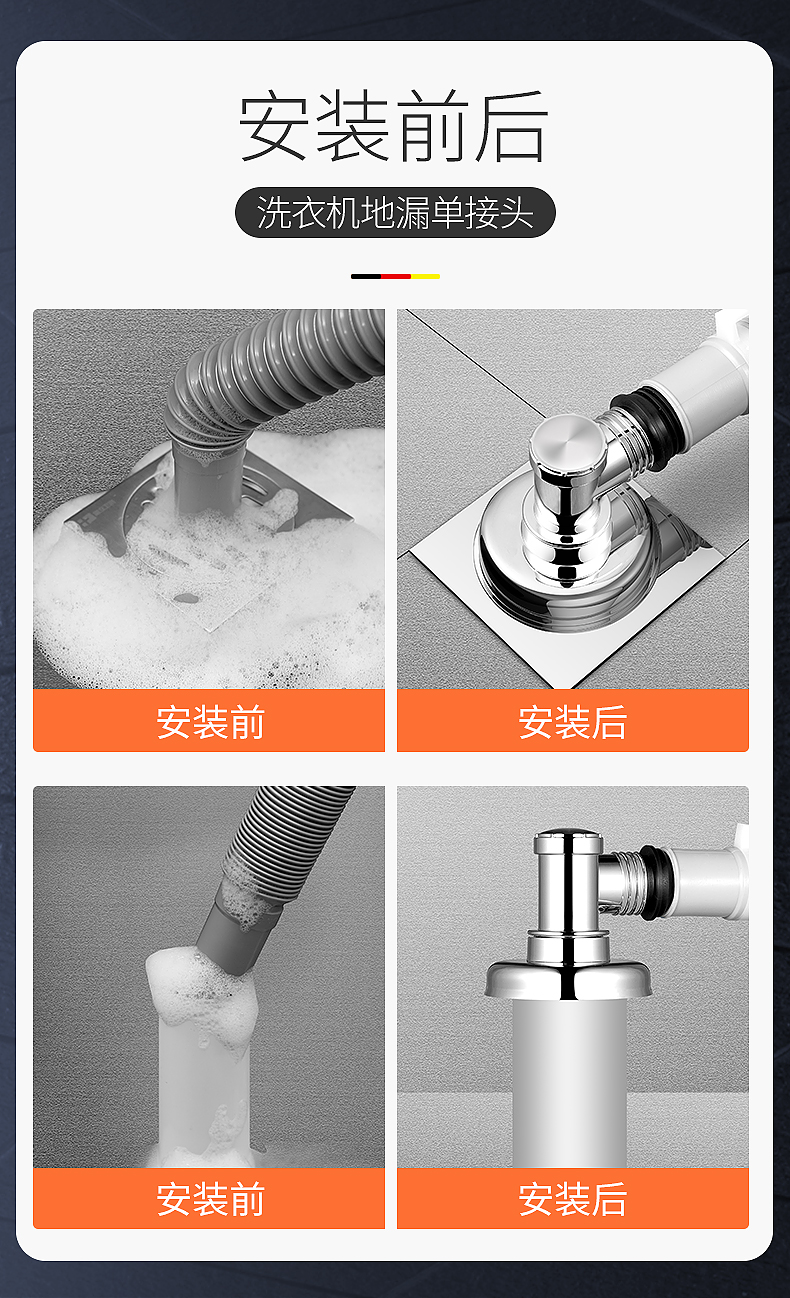 安装前后

洗衣机地漏单接头

安装前

安装后

安装前

安装后