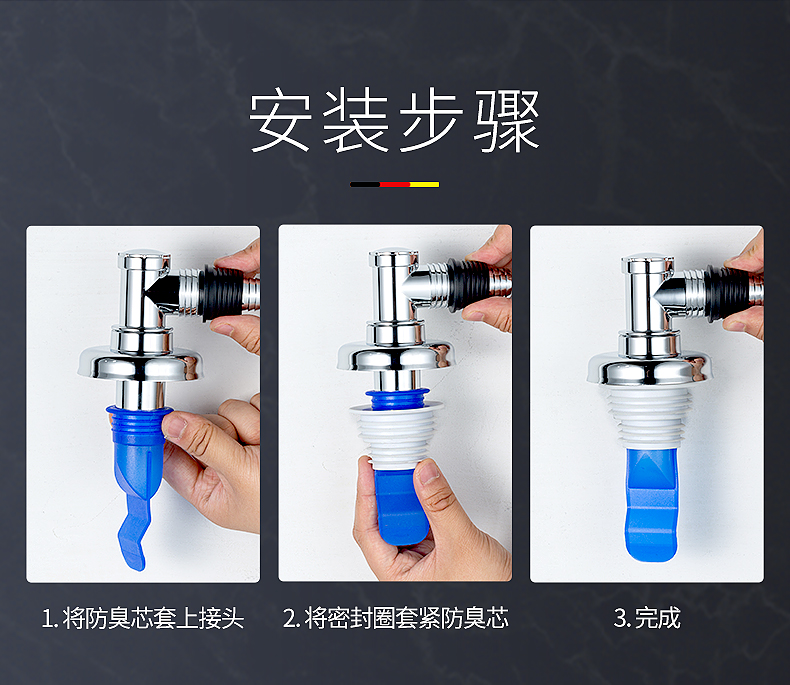 安装步骤

1. 将防臭芯套上接头

2. 将密封圈套紧防臭芯

3. 完成