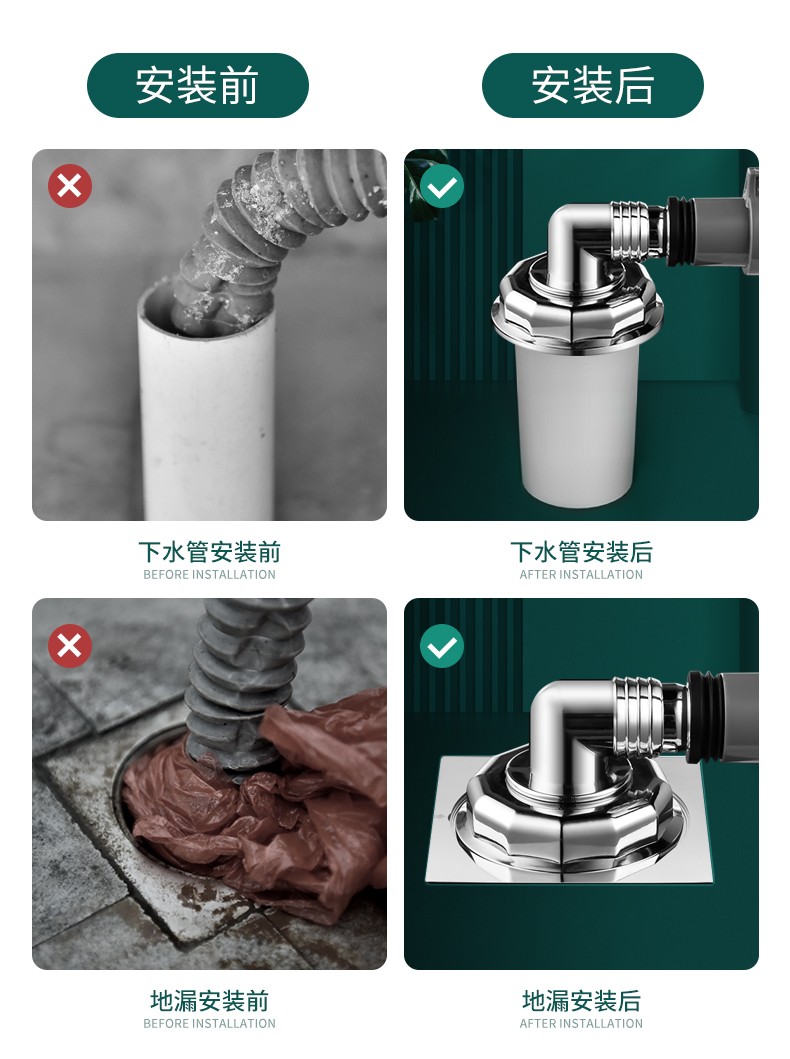 安装前

安装后

下水管安装前
BEFORE INSTALLATION

下水管安装后
AFTER INSTALLATION

地漏安装前
BEFORE INSTALLATION

地漏安装后
AFTER INSTALLATION