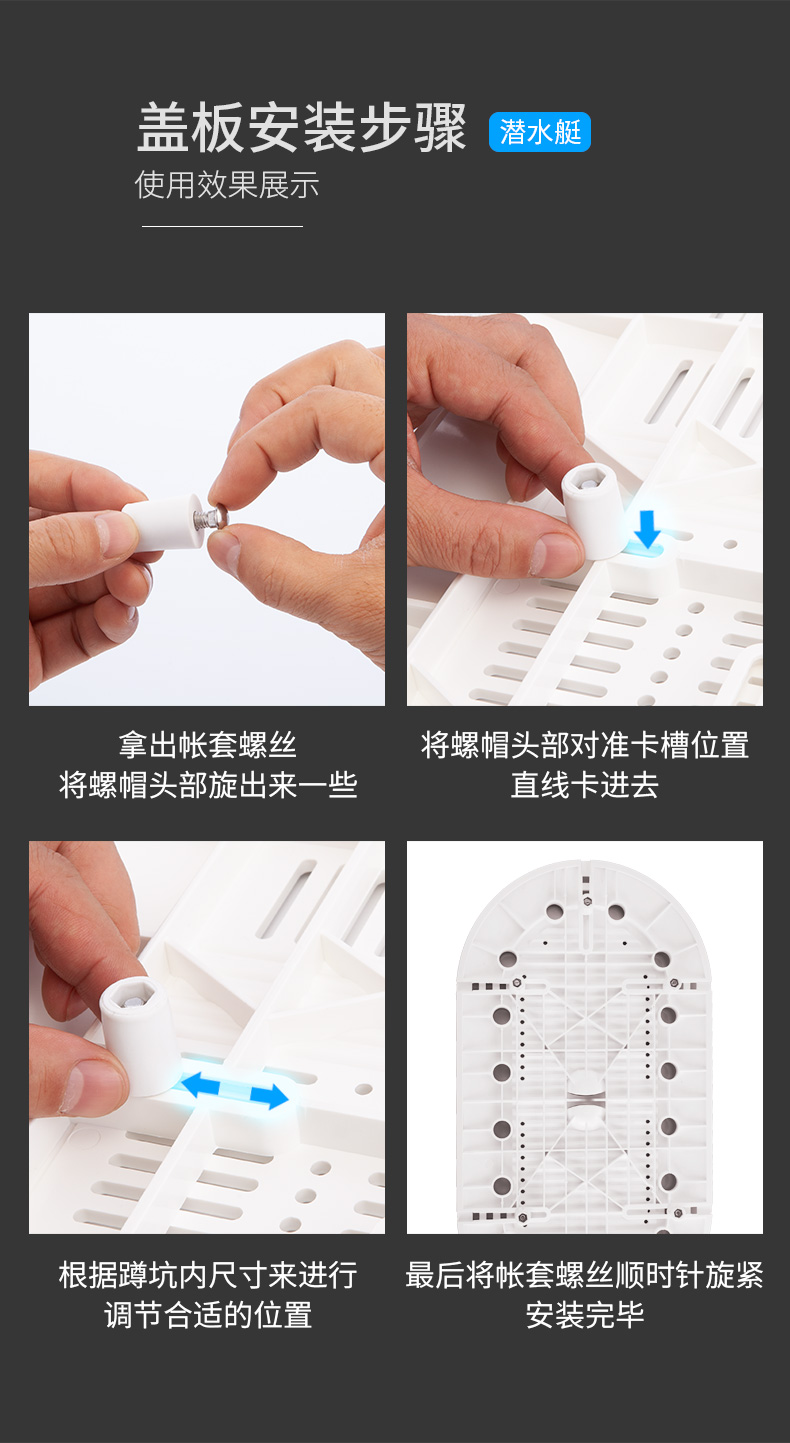 盖板安装步骤 潜水艇
使用效果展示

拿出帐套螺丝
将螺帽头部旋出来一些

将螺帽头部对准卡槽位置
直线卡进去

根据蹲坑内尺寸来进行
调节合适的位置

最后将帐套螺丝顺时针旋紧
安装完毕