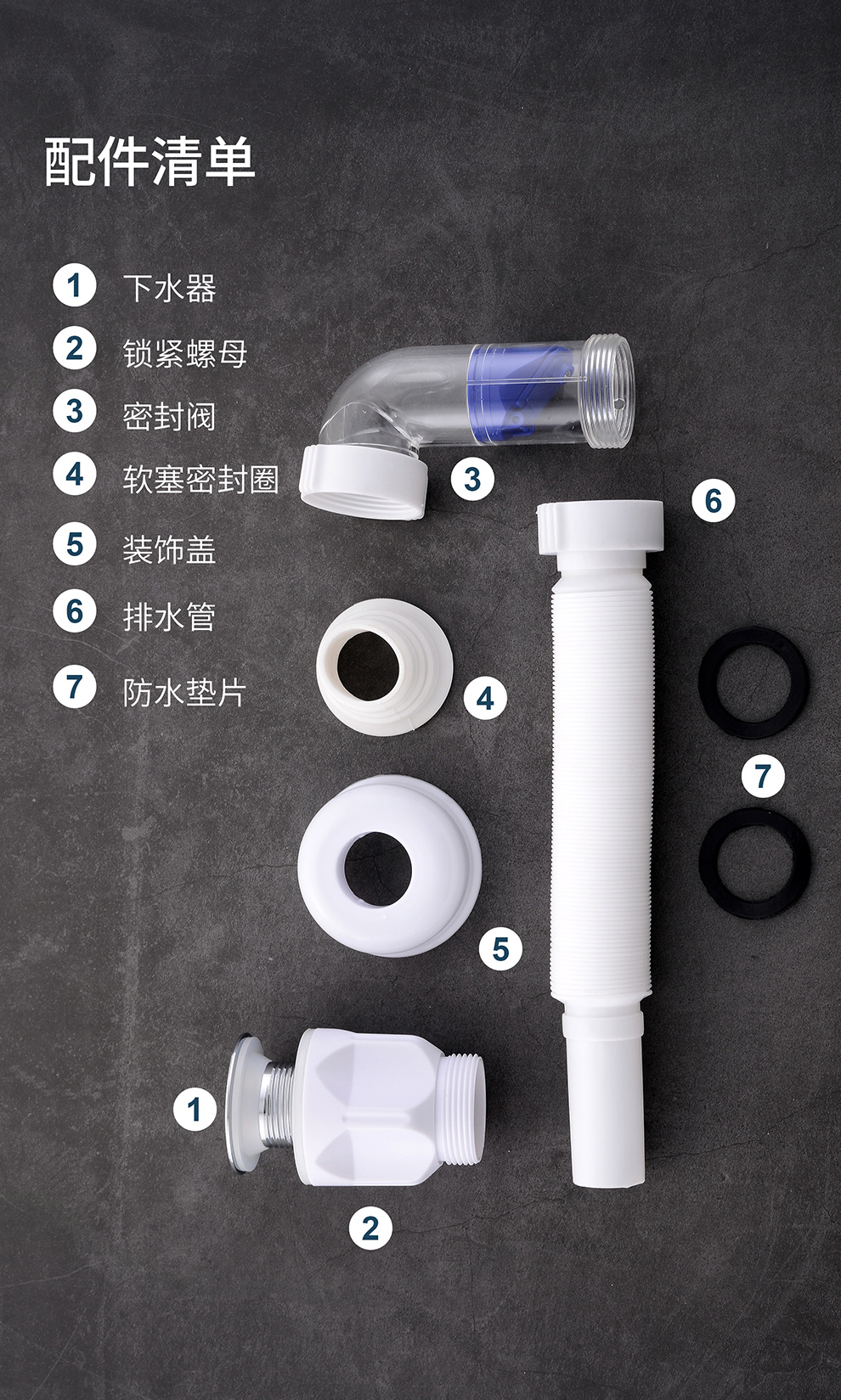 配件清单

1 下水器
2 锁紧螺母
3 密封阀
4 软塞密封圈
5 装饰盖
6 排水管
7 防水垫片

3
6
4
7
5
1
2