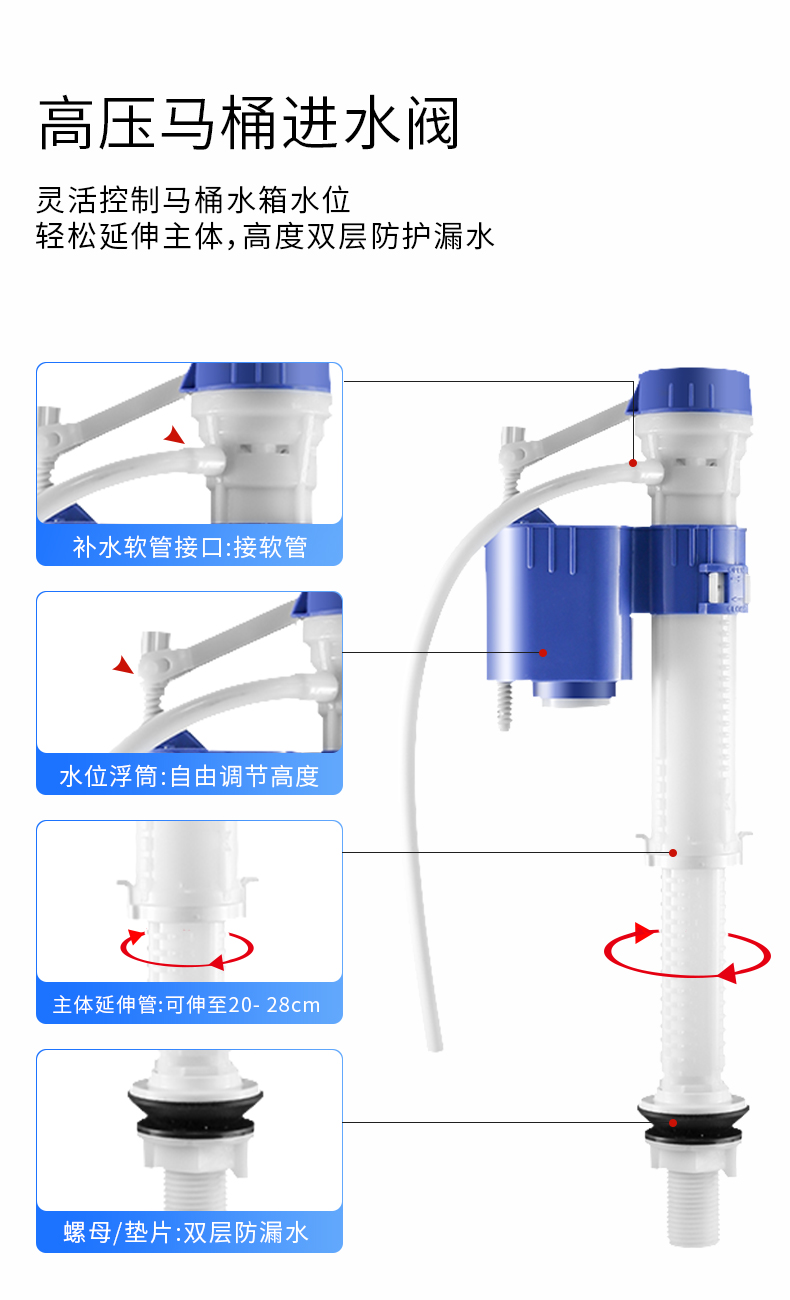 高压马桶进水阀

灵活控制马桶水箱水位
轻松延伸主体,高度双层防护漏水

补水软管接口:接软管

水位浮筒:自由调节高度

主体延伸管:可伸至20- 28cm

螺母/垫片:双层防漏水