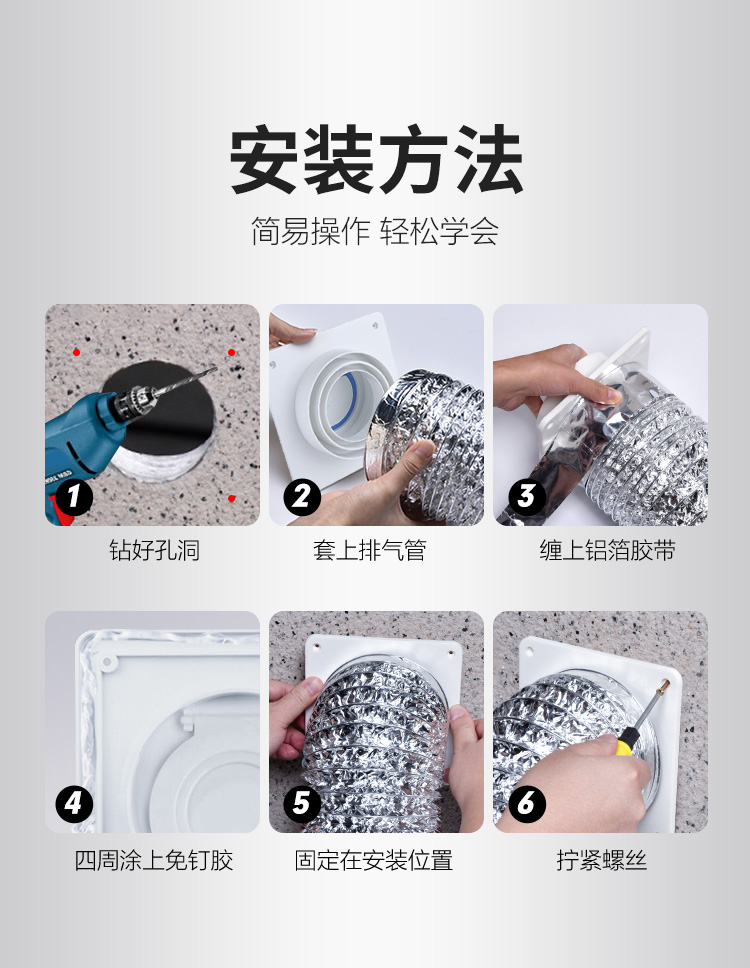 安装方法

简易操作 轻松学会

1
钻好孔洞

2
套上排气管

3
缠上铝箔胶带

4
四周涂上免钉胶

5
固定在安装位置

6
拧紧螺丝