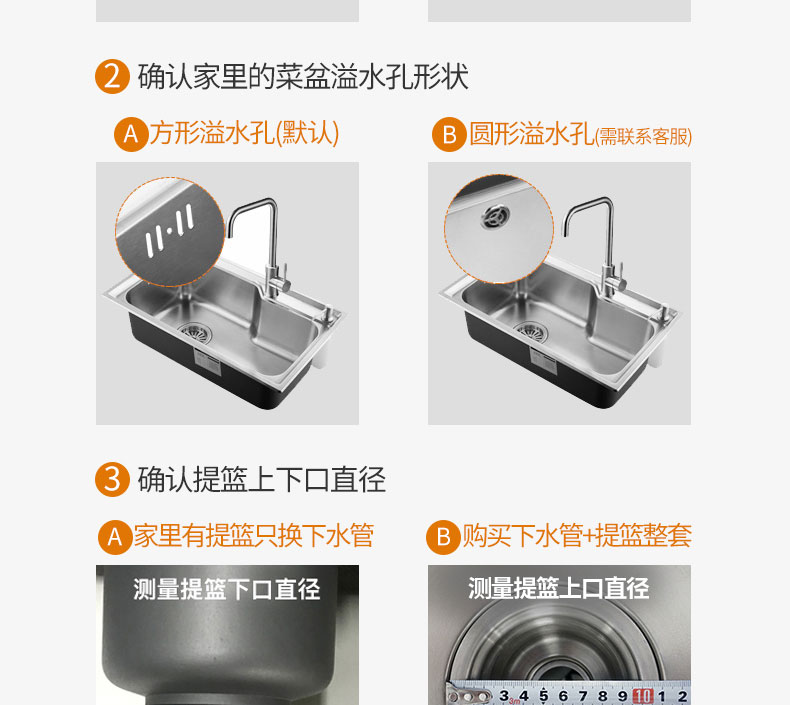 2 确认家里的菜盆溢水孔形状

A 方形溢水孔(默认)

B 圆形溢水孔(需联系客服)

3 确认提篮上下口直径

A 家里有提篮只换下水管

B 购买下水管+提篮整套

测量提篮下口直径

测量提篮上口直径

3 4 5 6 7 8 9 10 1 2