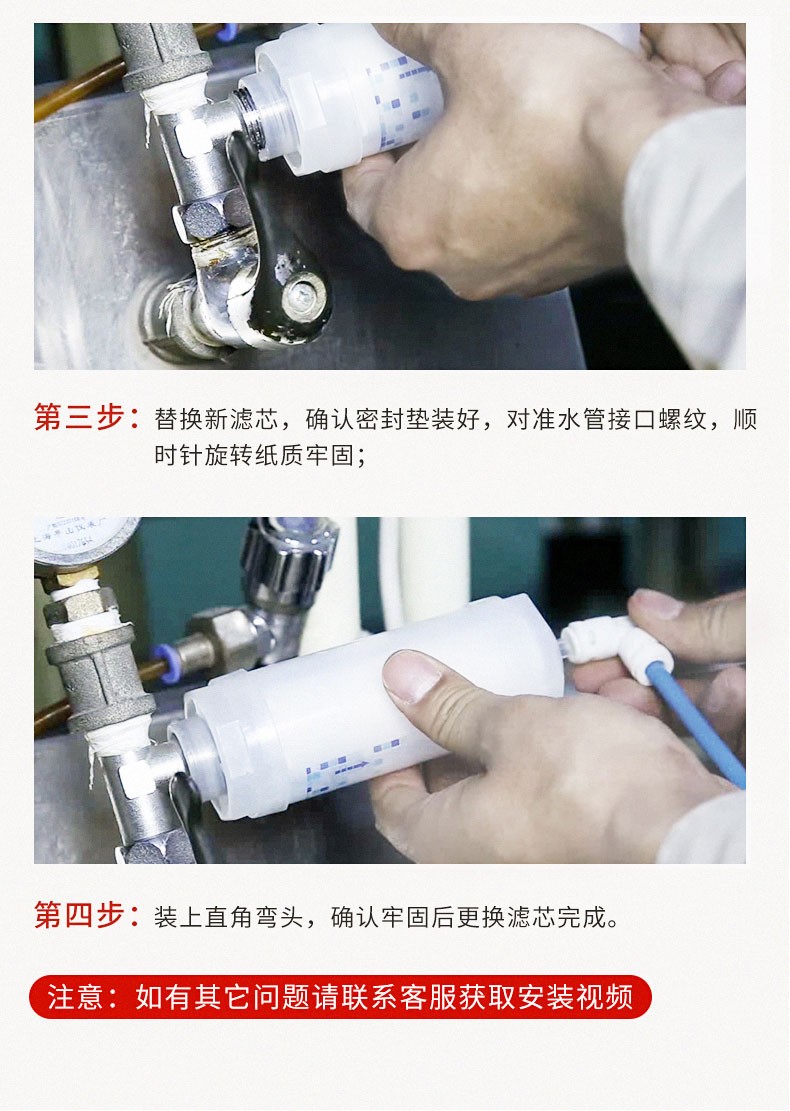 第三步：替换新滤芯，确认密封垫装好，对准水管接口螺纹，顺时针旋转纸质牢固；

第四步：装上直角弯头，确认牢固后更换滤芯完成。

注意：如有其它问题请联系客服获取安装视频