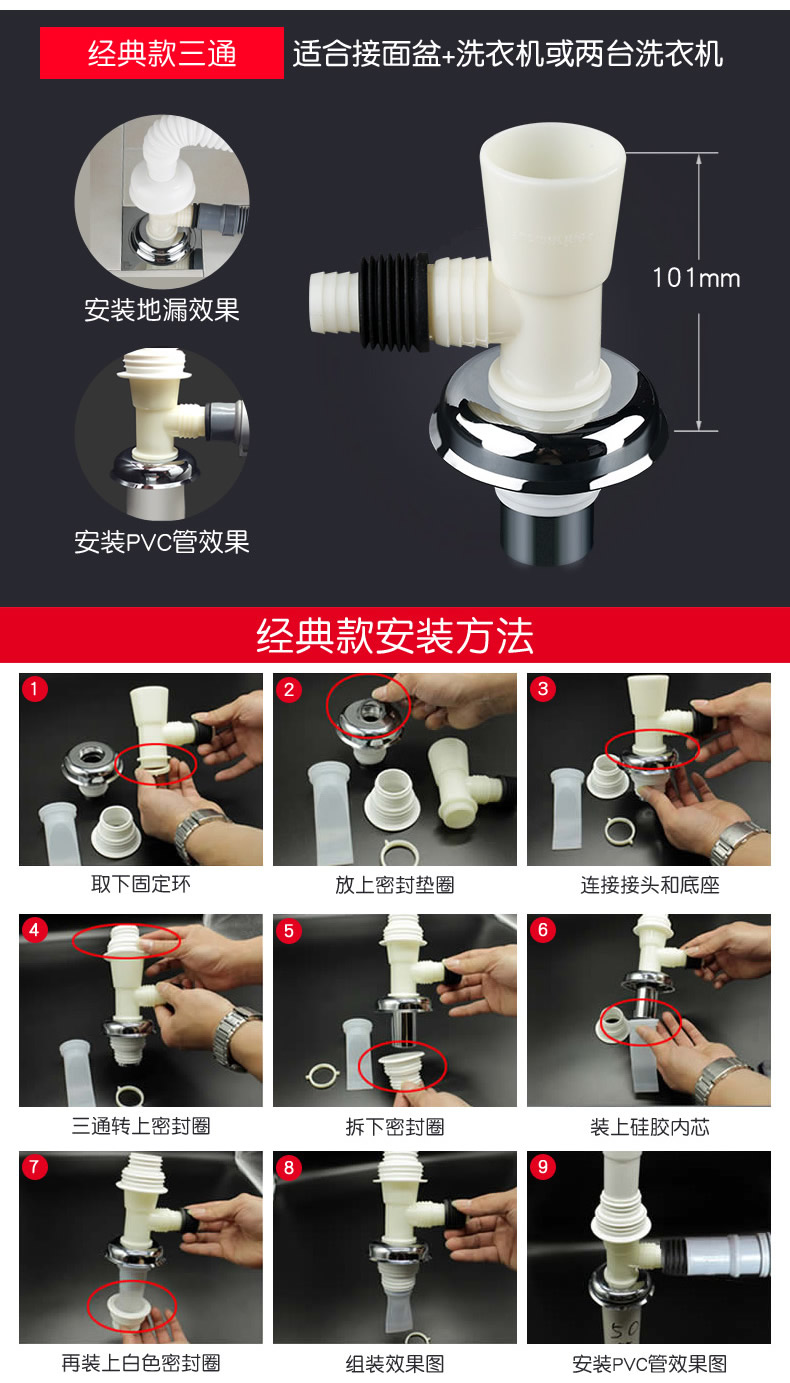 经典款三通 适合接面盆+洗衣机或两台洗衣机

安装地漏效果

安装PVC管效果

101mm

经典款安装方法

1
取下固定环

2
放上密封垫圈

3
连接接头和底座

4
三通转上密封圈

5
拆下密封圈

6
装上硅胶内芯

7
再装上白色密封圈

8
组装效果图

9
安装PVC管效果图