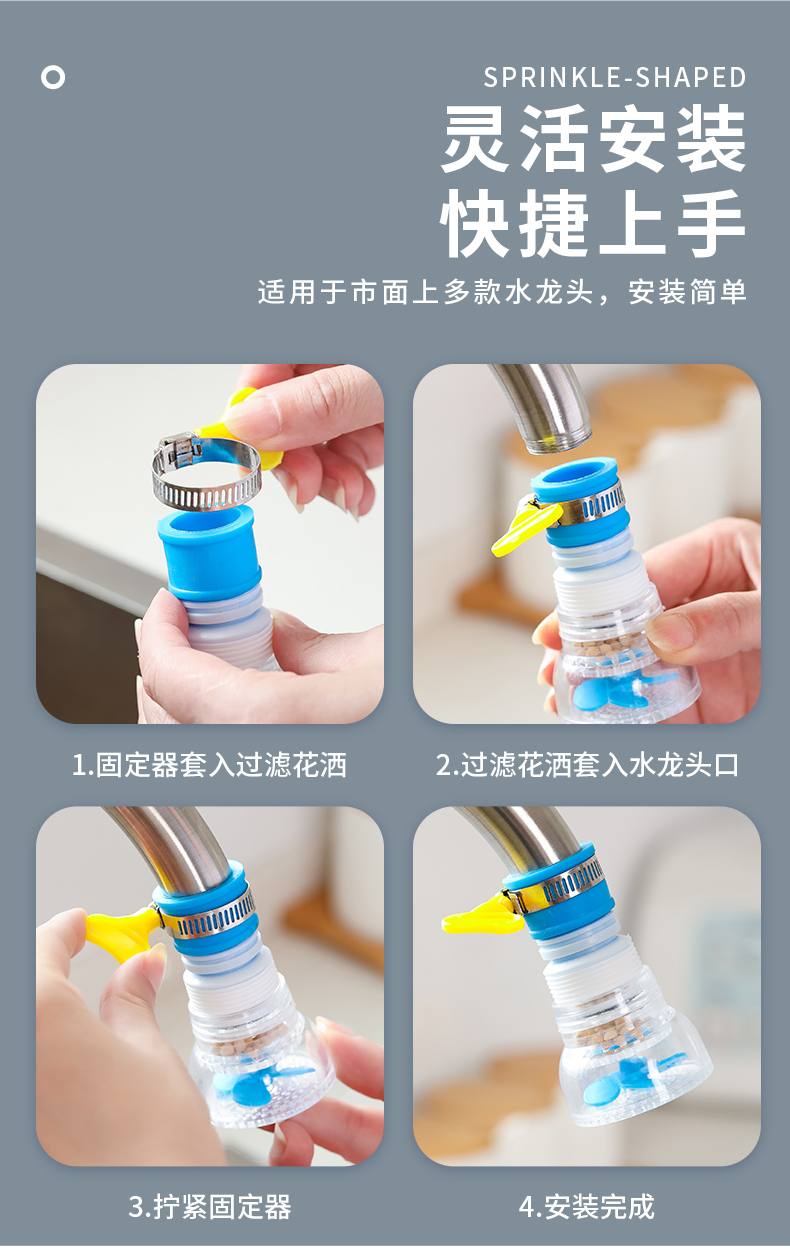 SPRINKLE-SHAPED

灵活安装
快捷上手

适用于市面上多款水龙头，安装简单

1.固定器套入过滤花洒

2.过滤花洒套入水龙头口

3.拧紧固定器

4.安装完成