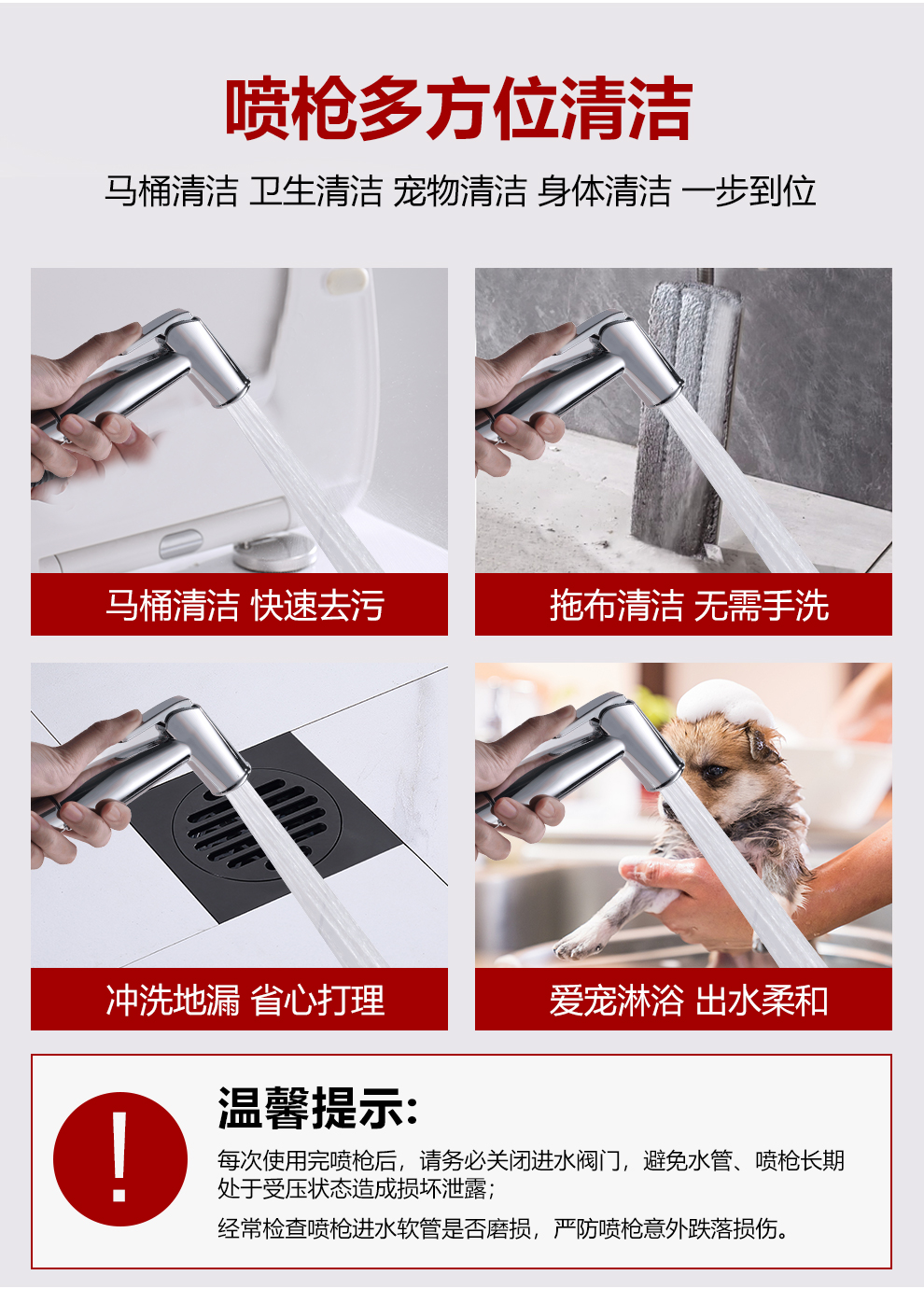 喷枪多方位清洁

马桶清洁 卫生清洁 宠物清洁 身体清洁 一步到位

马桶清洁 快速去污

拖布清洁 无需手洗

冲洗地漏 省心打理

爱宠淋浴 出水柔和

!

温馨提示:

每次使用完喷枪后，请务必关闭进水阀门，避免水管、喷枪长期处于受压状态造成损坏泄露；

经常检查喷枪进水软管是否磨损，严防喷枪意外跌落损伤。