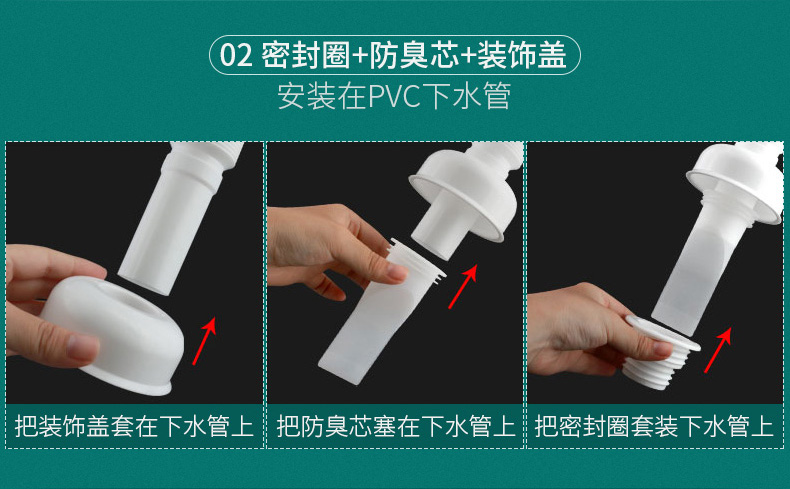 02 密封圈+防臭芯+装饰盖
安装在PVC下水管

把装饰盖套在下水管上

把防臭芯塞在下水管上

把密封圈套装下水管上