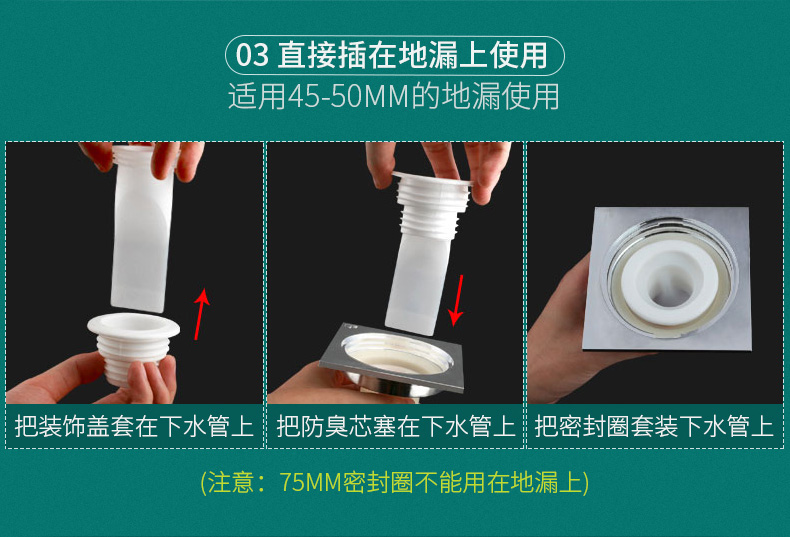 03 直接插在地漏上使用
适用45-50MM的地漏使用

把装饰盖套在下水管上

把防臭芯塞在下水管上

把密封圈套装下水管上

(注意：75MM密封圈不能用在地漏上)