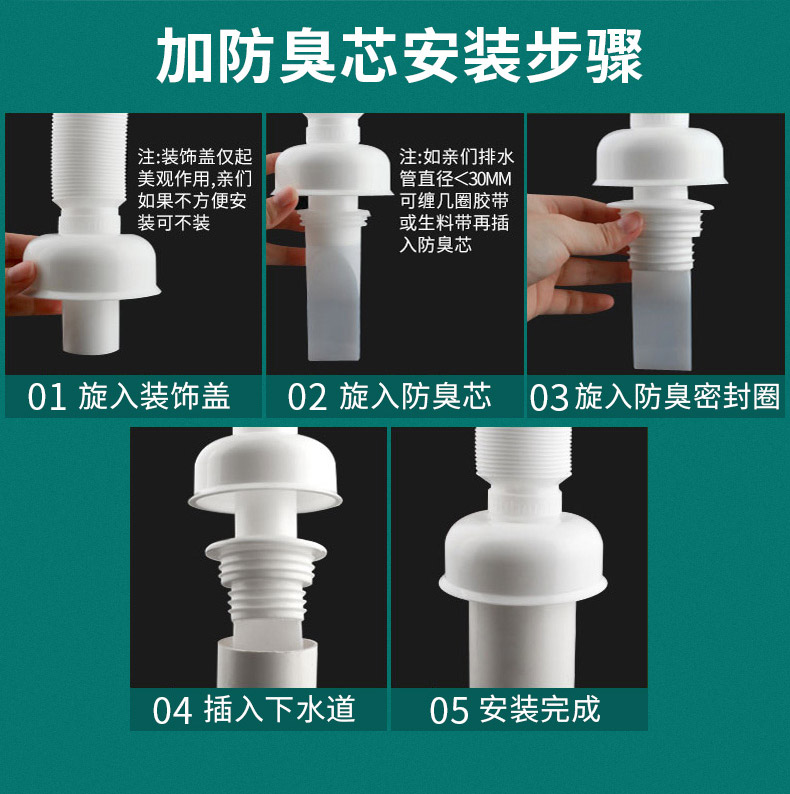 加防臭芯安装步骤

注:装饰盖仅起美观作用,亲们如果不方便安装可不装

01 旋入装饰盖

注:如亲们排水管直径<30MM可缠几圈胶带或生料带再插入防臭芯

02 旋入防臭芯

03 旋入防臭密封圈

04 插入下水道

05 安装完成